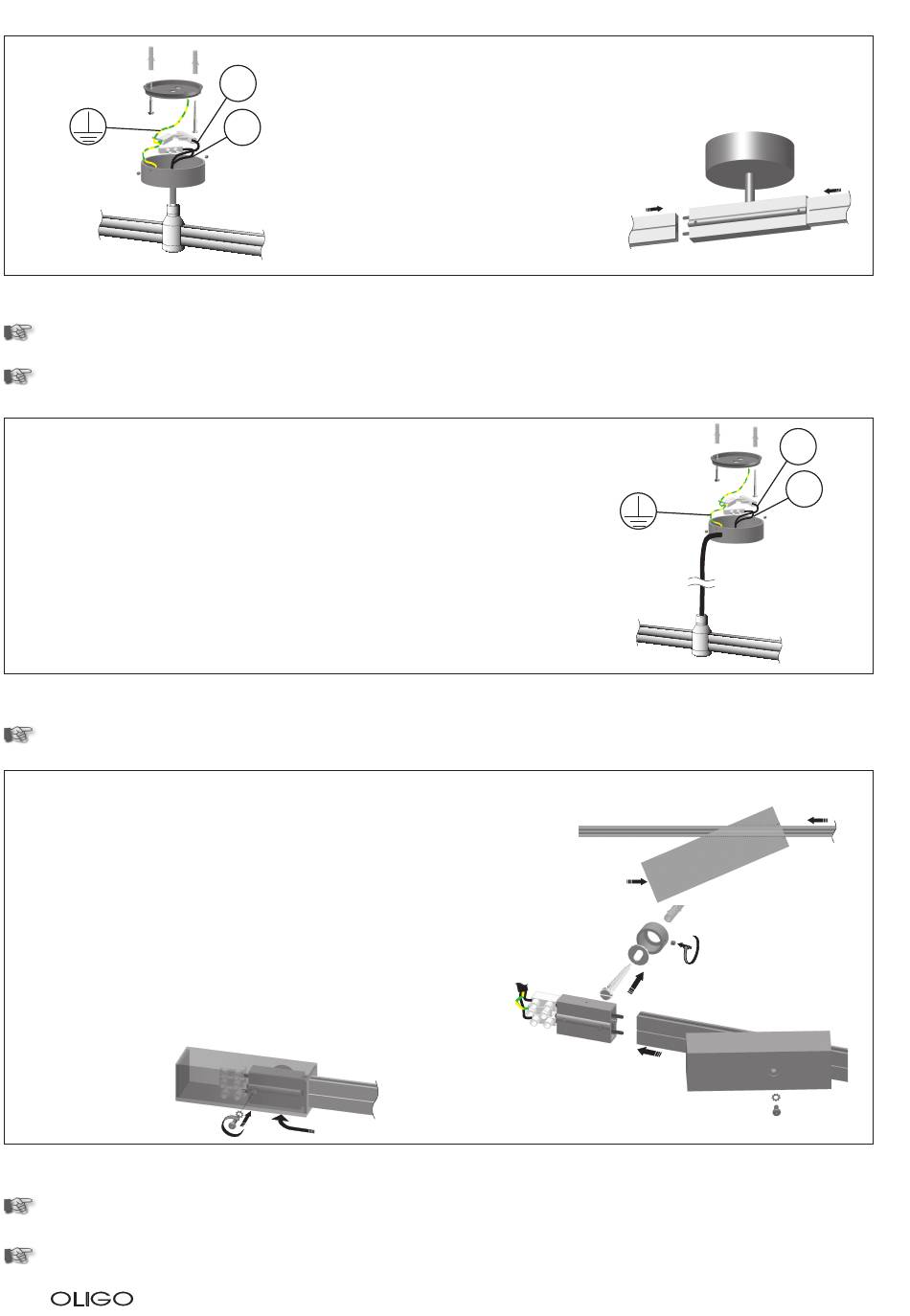 OLIGO