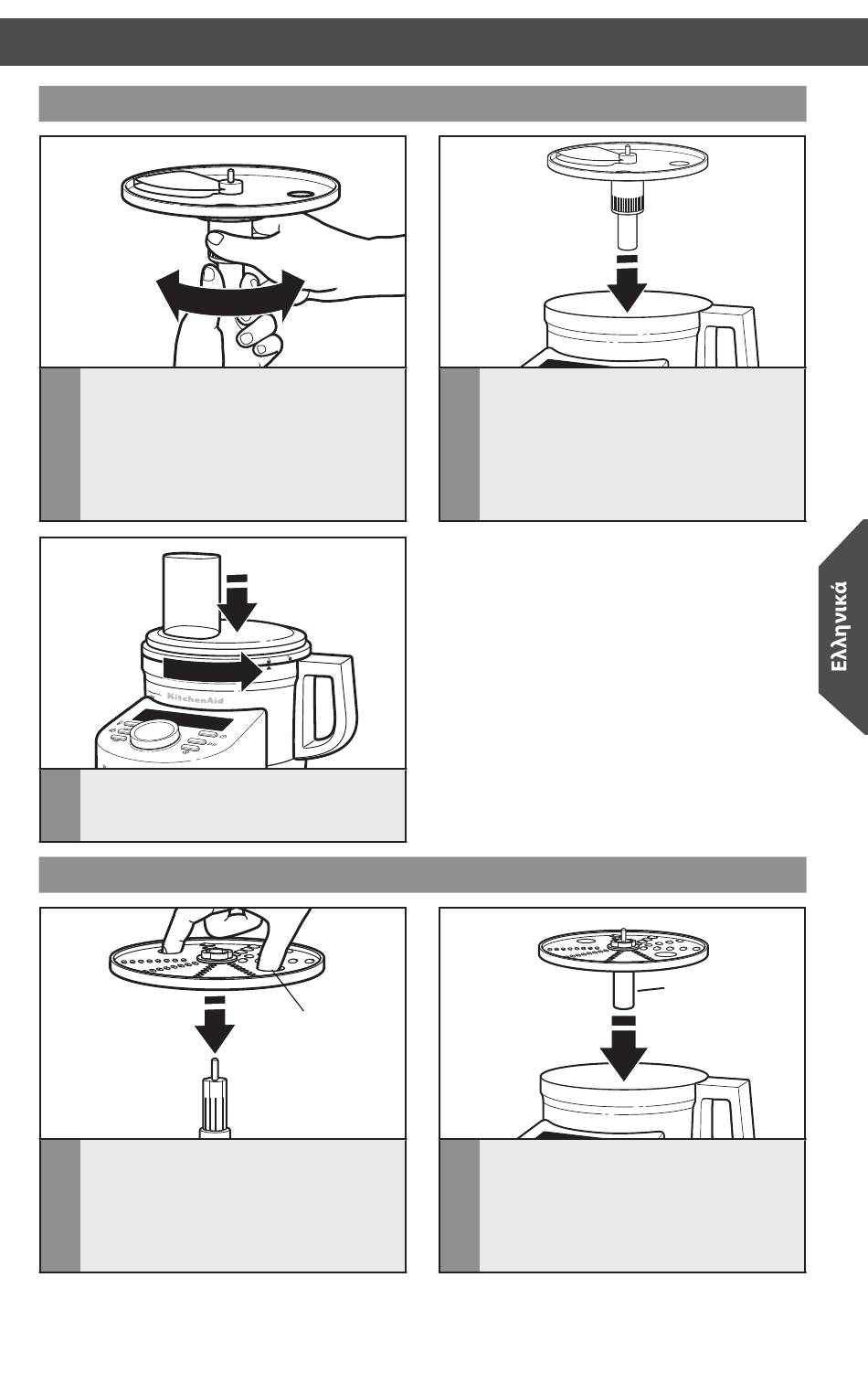 KitchenAid

Ελληνικά