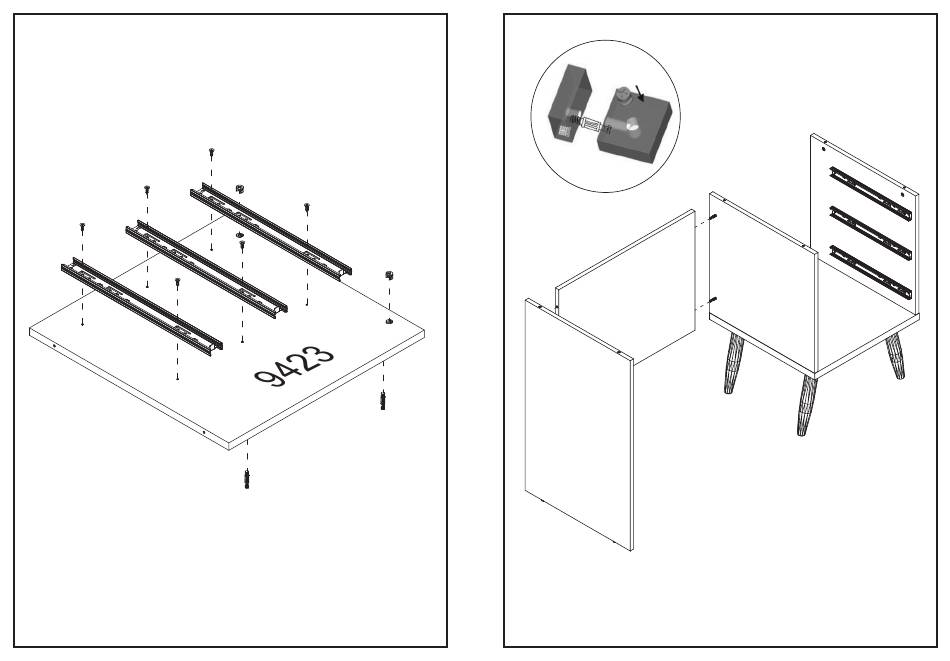 9423