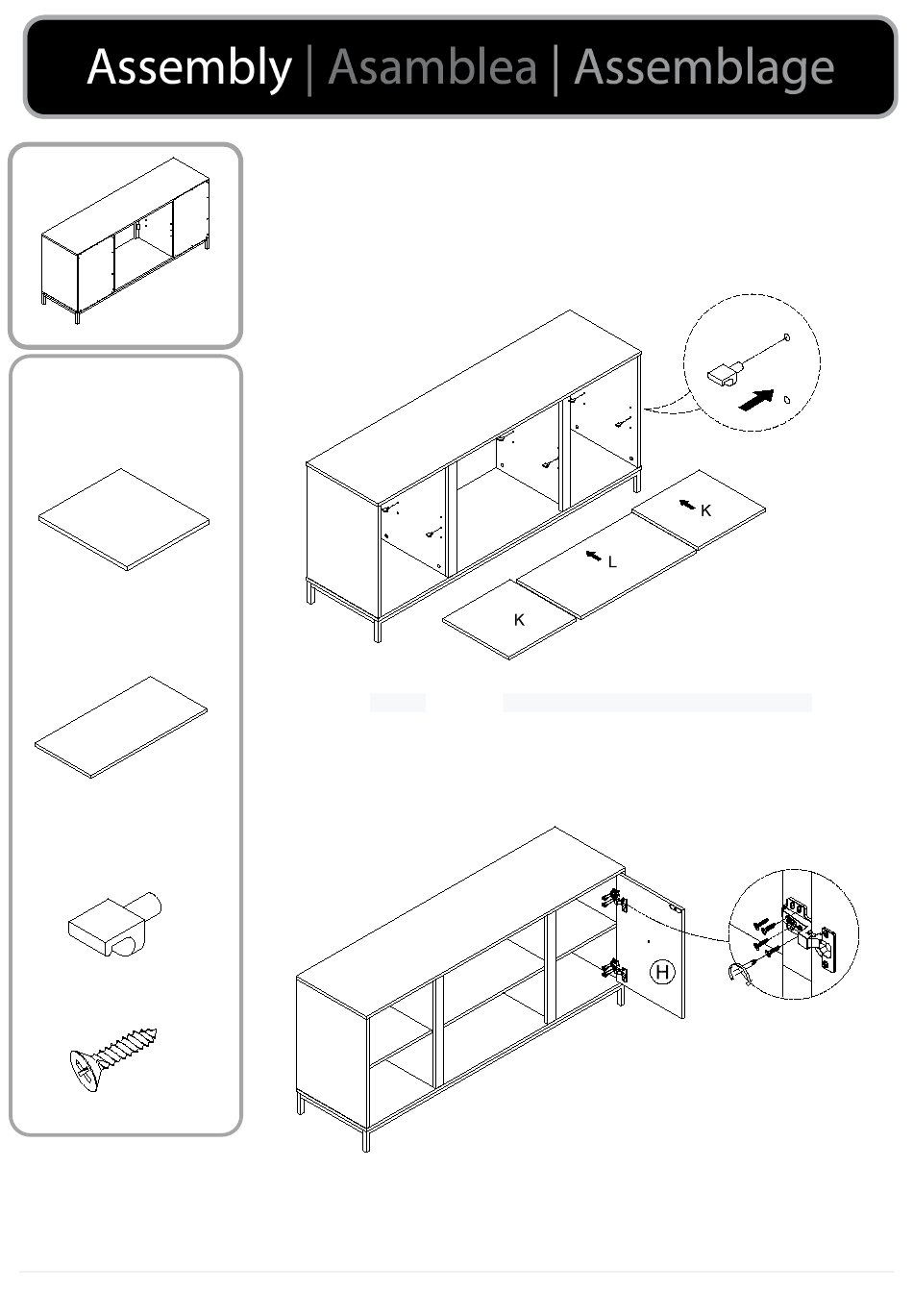 Assembly | Asamblea | Assemblage

K

L

K

H