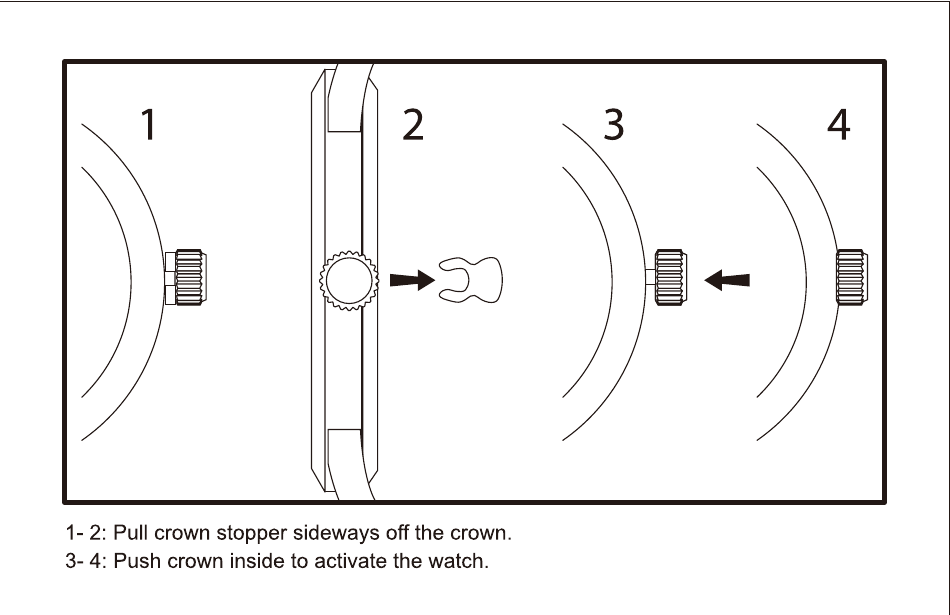 1

2

3

4

1- 2: Pull crown stopper sideways off the crown.
3- 4: Push crown inside to activate the watch.