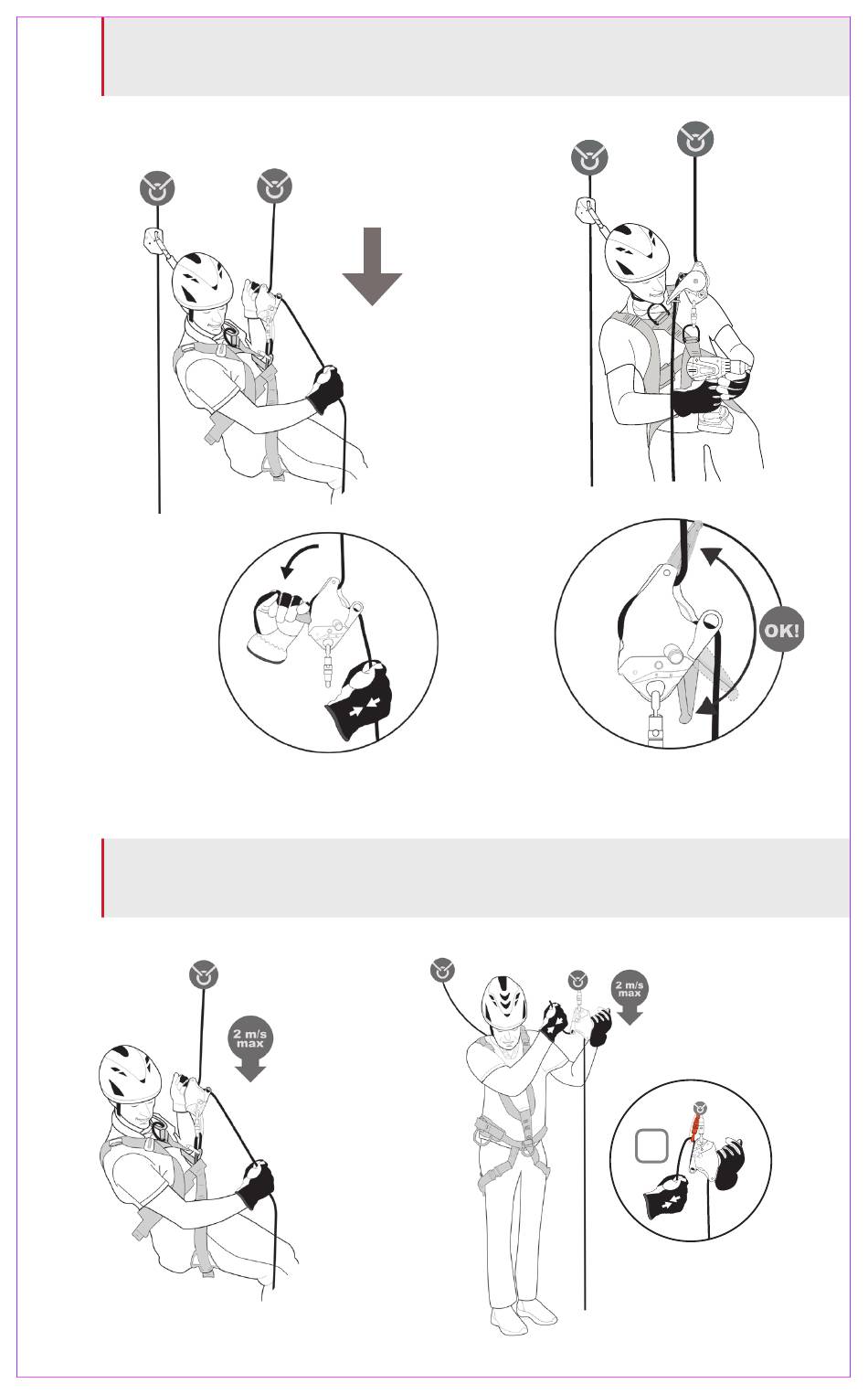 OK!

2 m/s max

2 m/s max