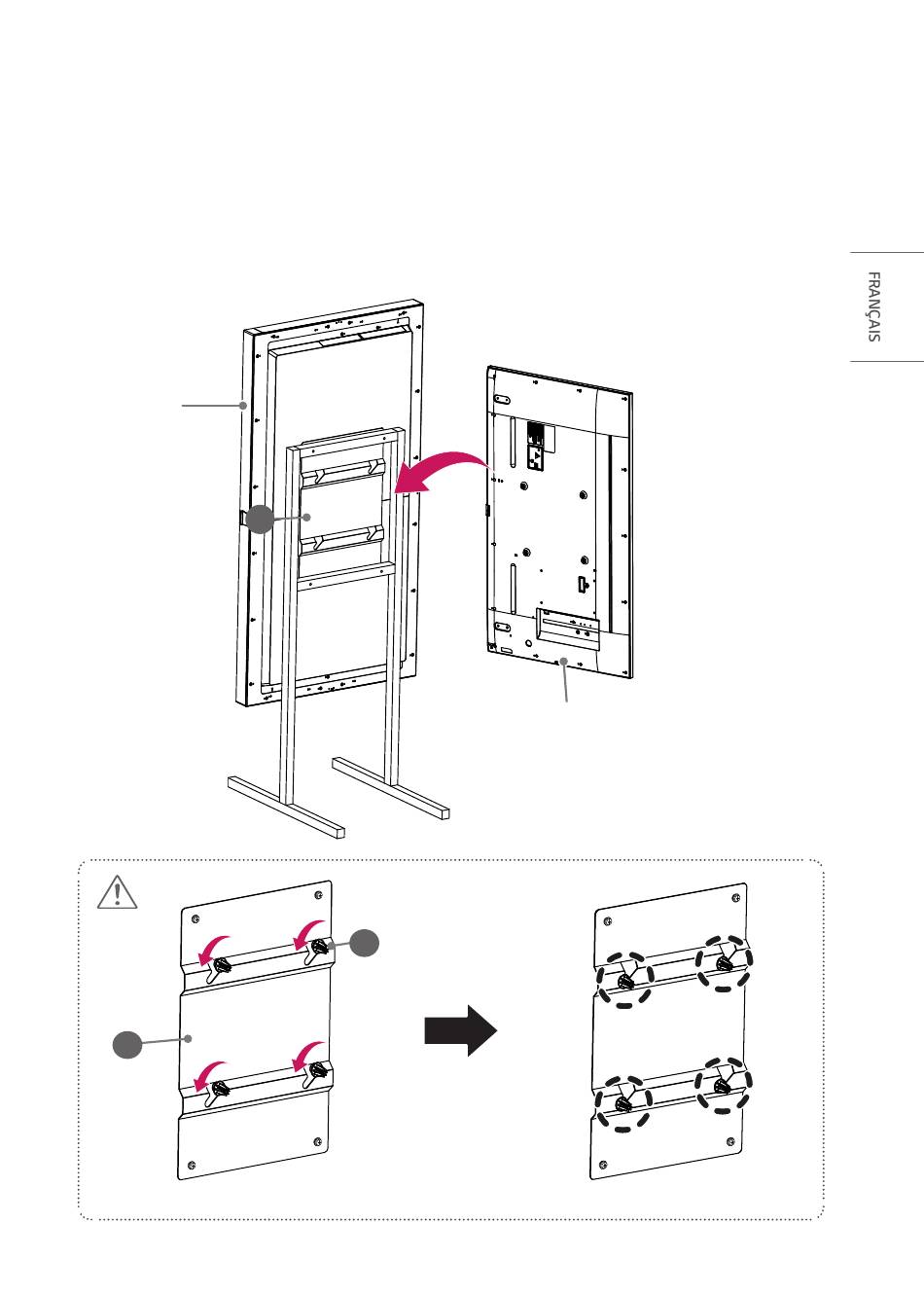 FRANÇAIS