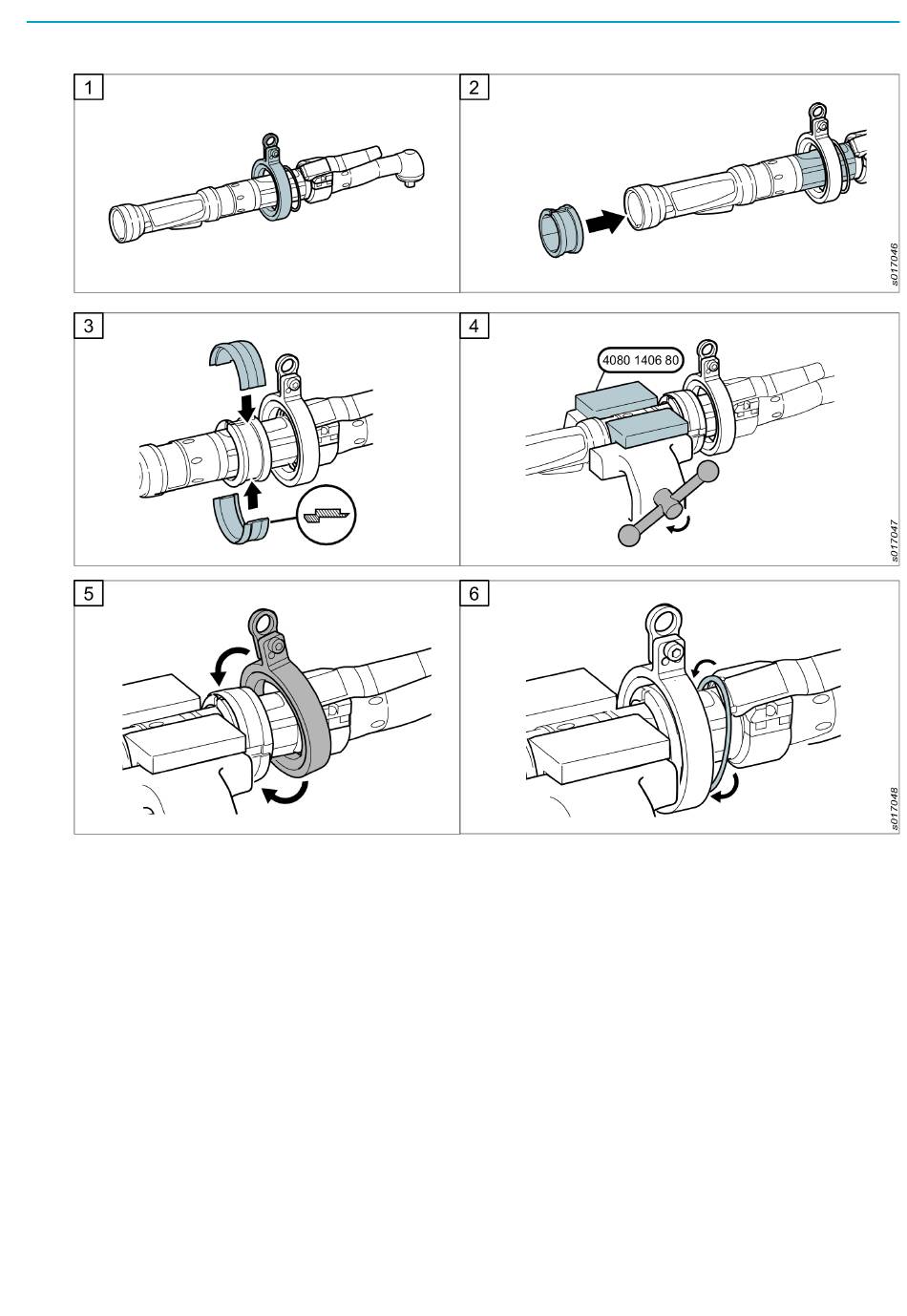 1

2

s017046

3

4

4080 1406 80

s017047

5

6

s017048