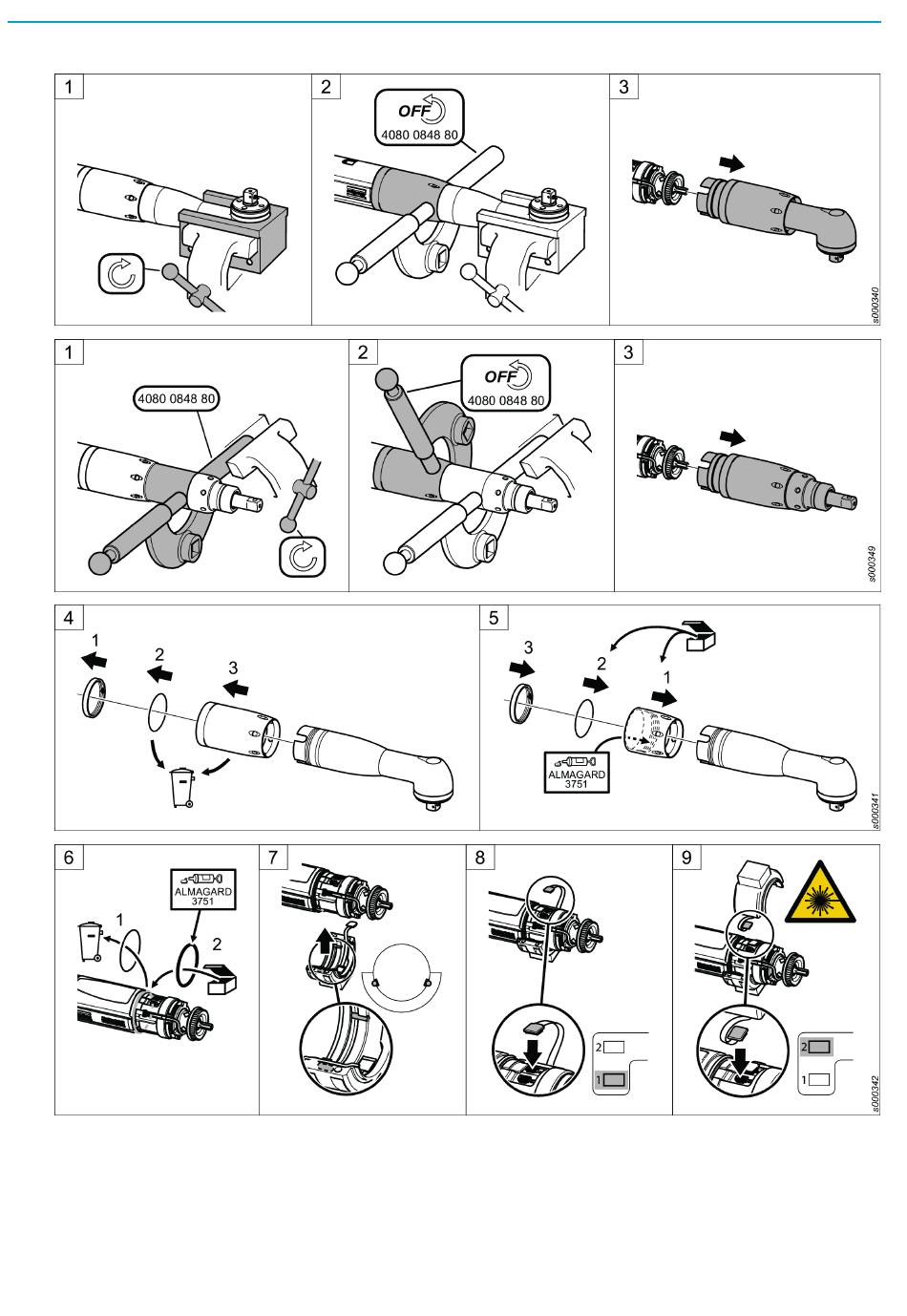 1
2
OFF
4080 0848 80
3
s000340

1
4080 0848 80
2
OFF
4080 0848 80
3
s000349

4
1
2
3
5
3
2
1
ALMAGARD
3751
s000341

6
ALMAGARD
3751
1
2
7
8
2
1
9
2
1
s000342