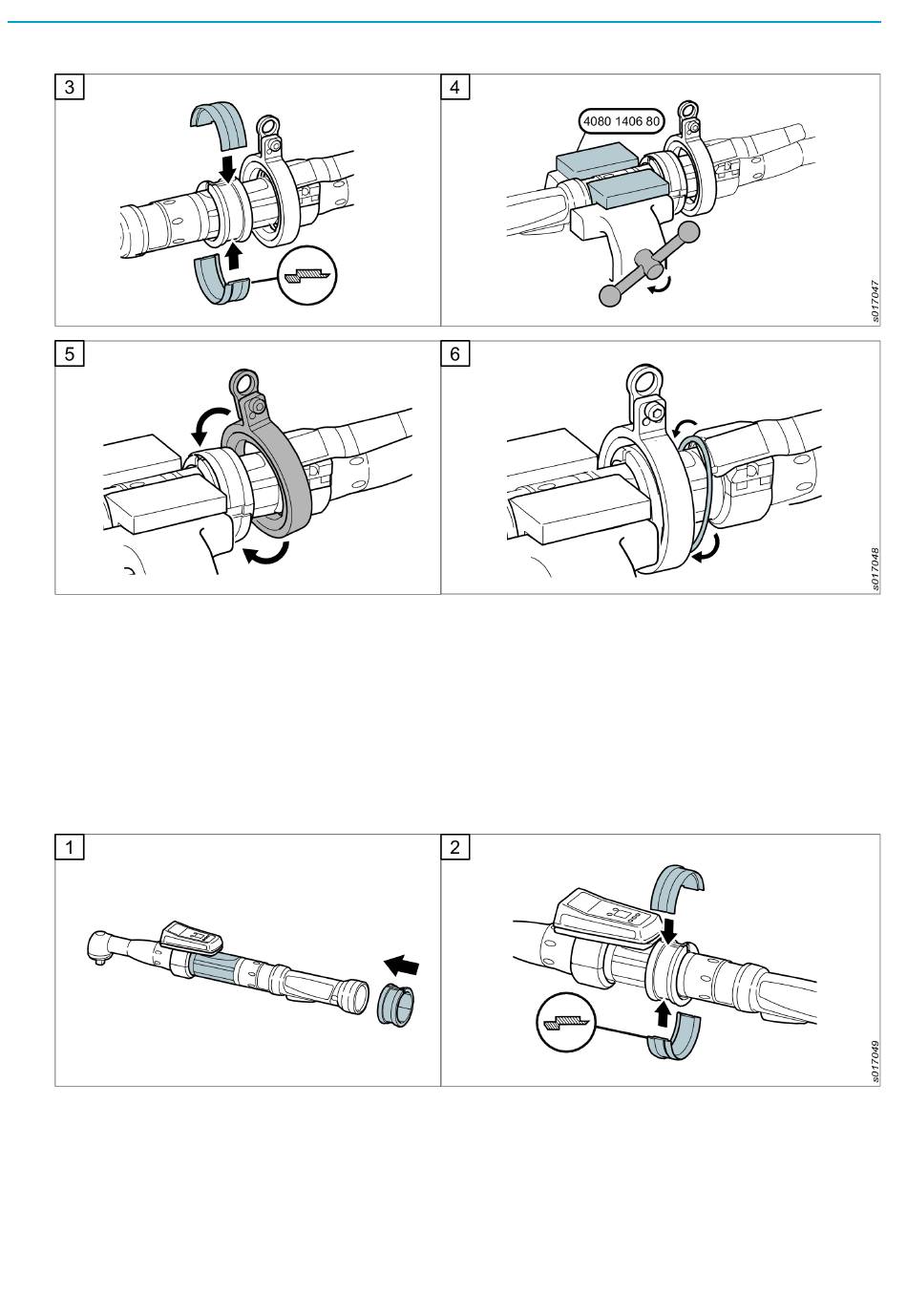 3

4

4080 1406 80

s017047

5

6

s017048

1

2

s017049