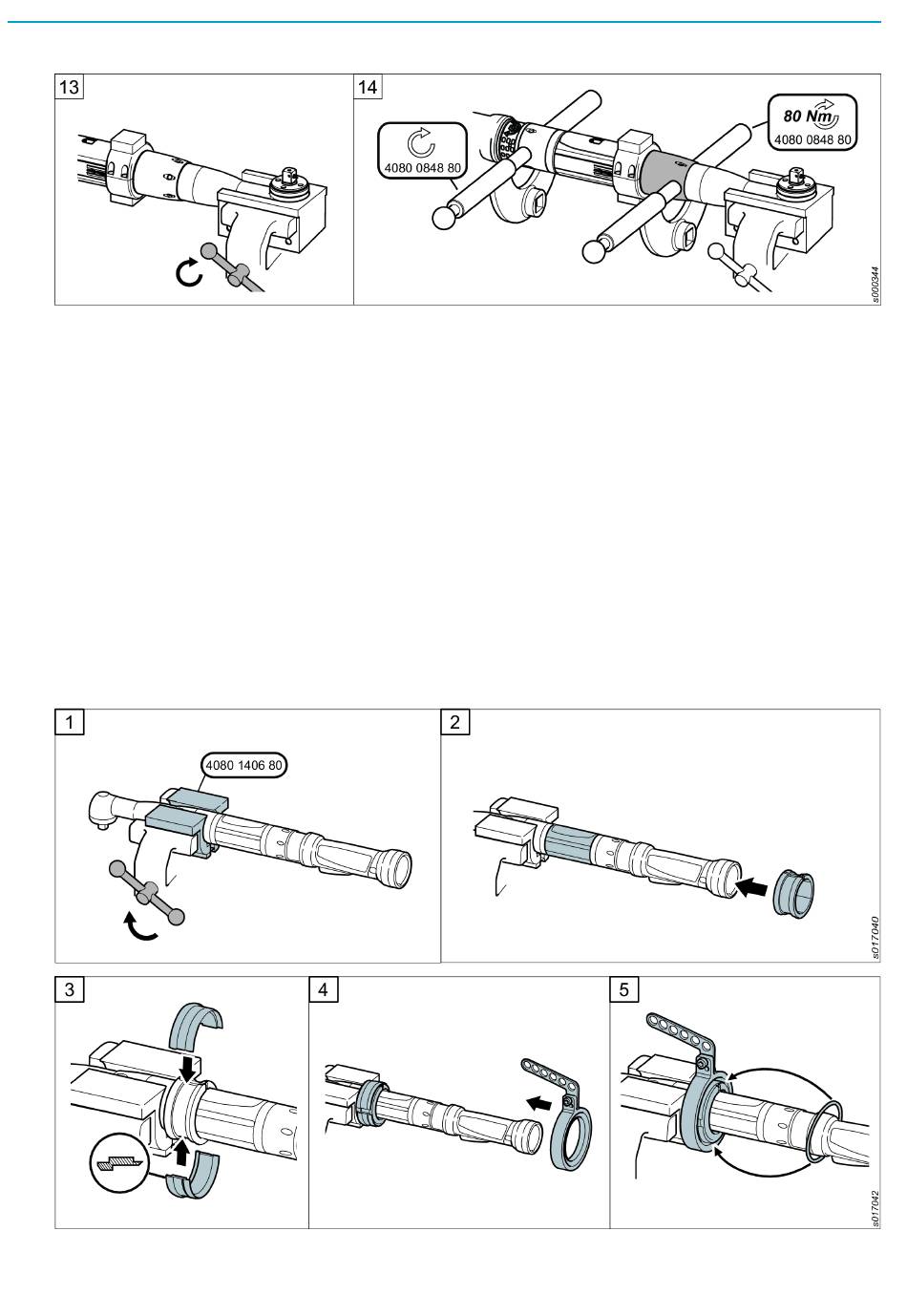 13

14

4080 0848 80

80 Nm

4080 0848 80

s000344

1

4080 1406 80

2

s017040

3

4

5

s017042