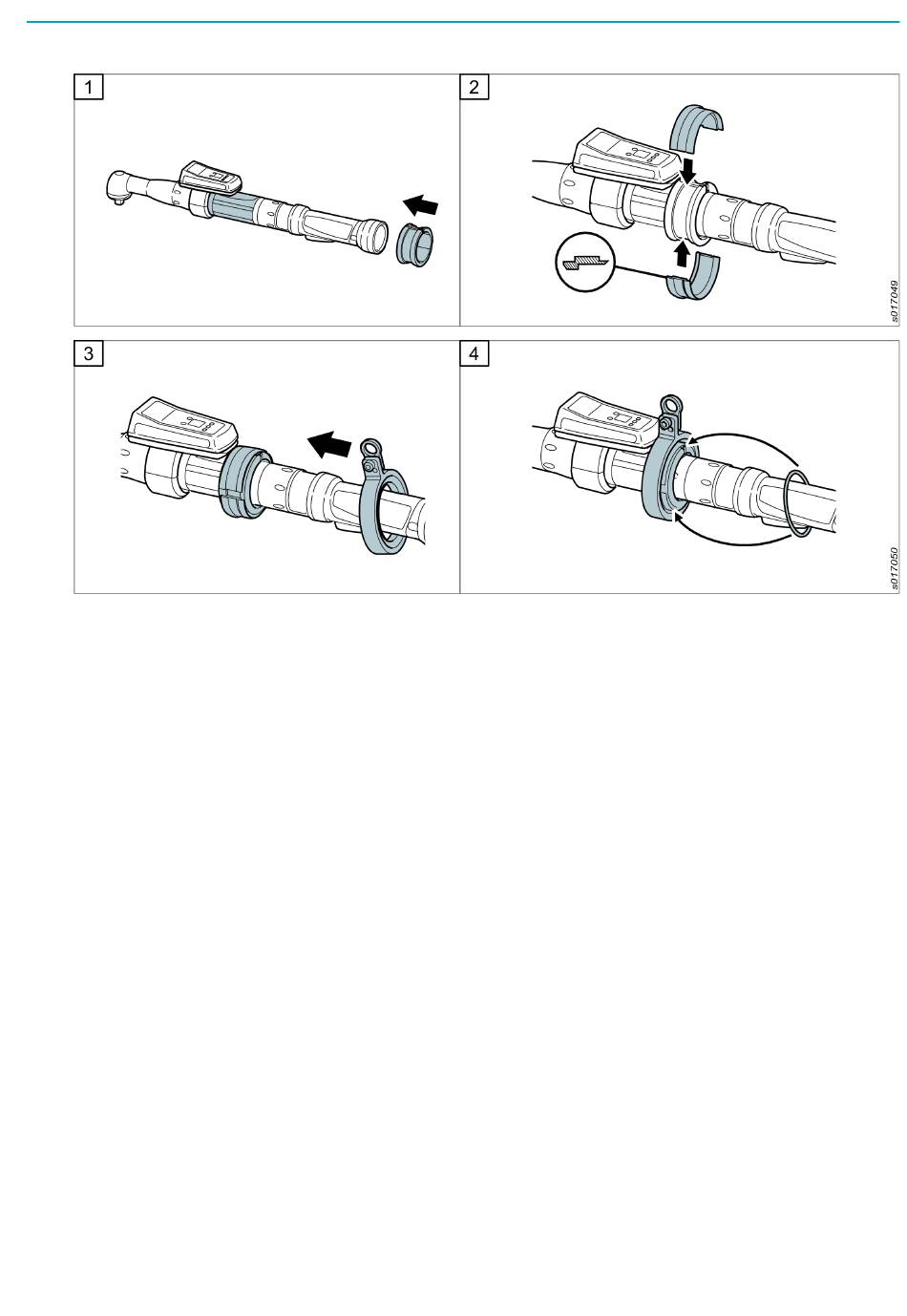 1

2

s017049

3

4

s017050