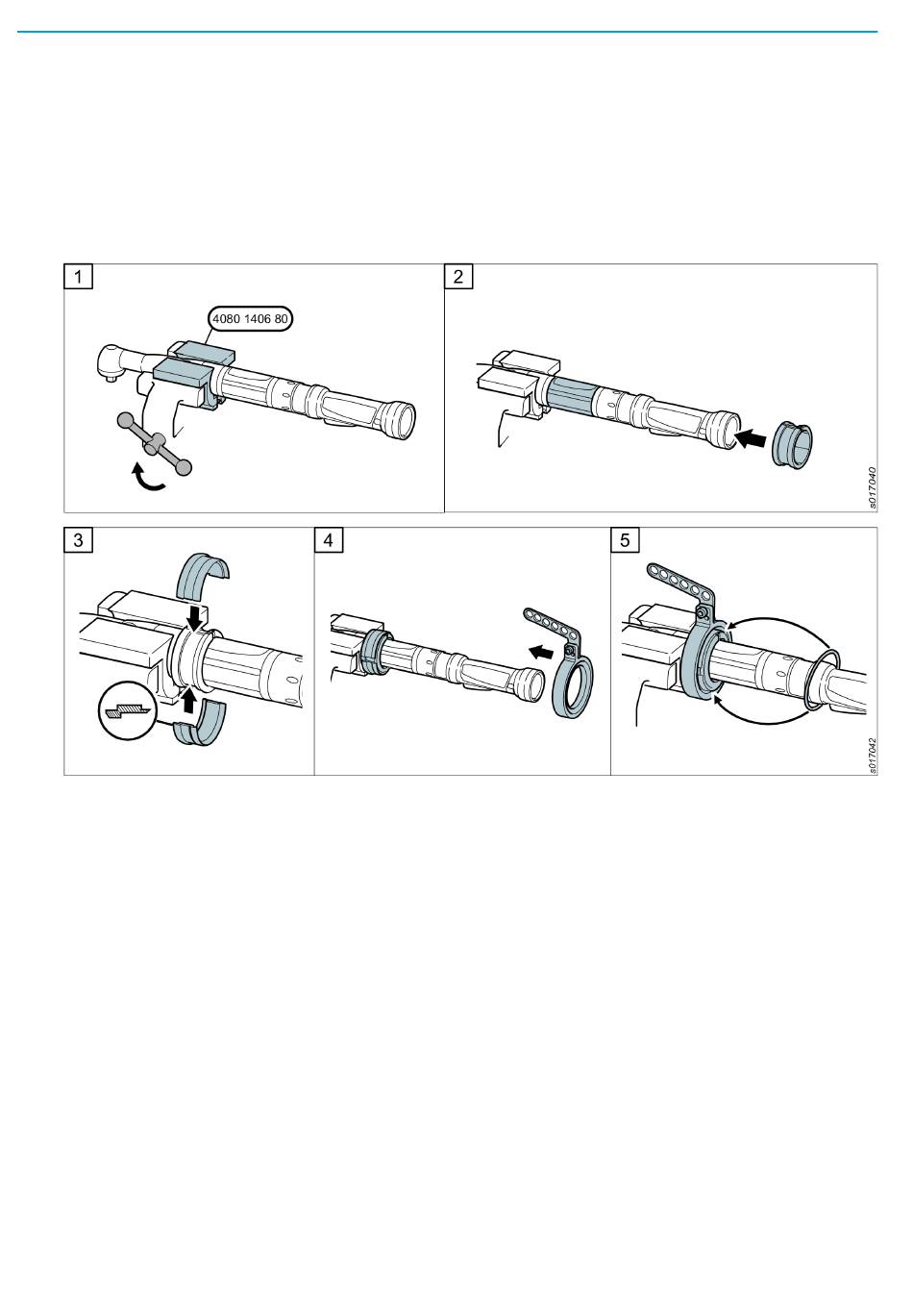 1

4080 1406 80

2

s017040

3

4

5

s017042