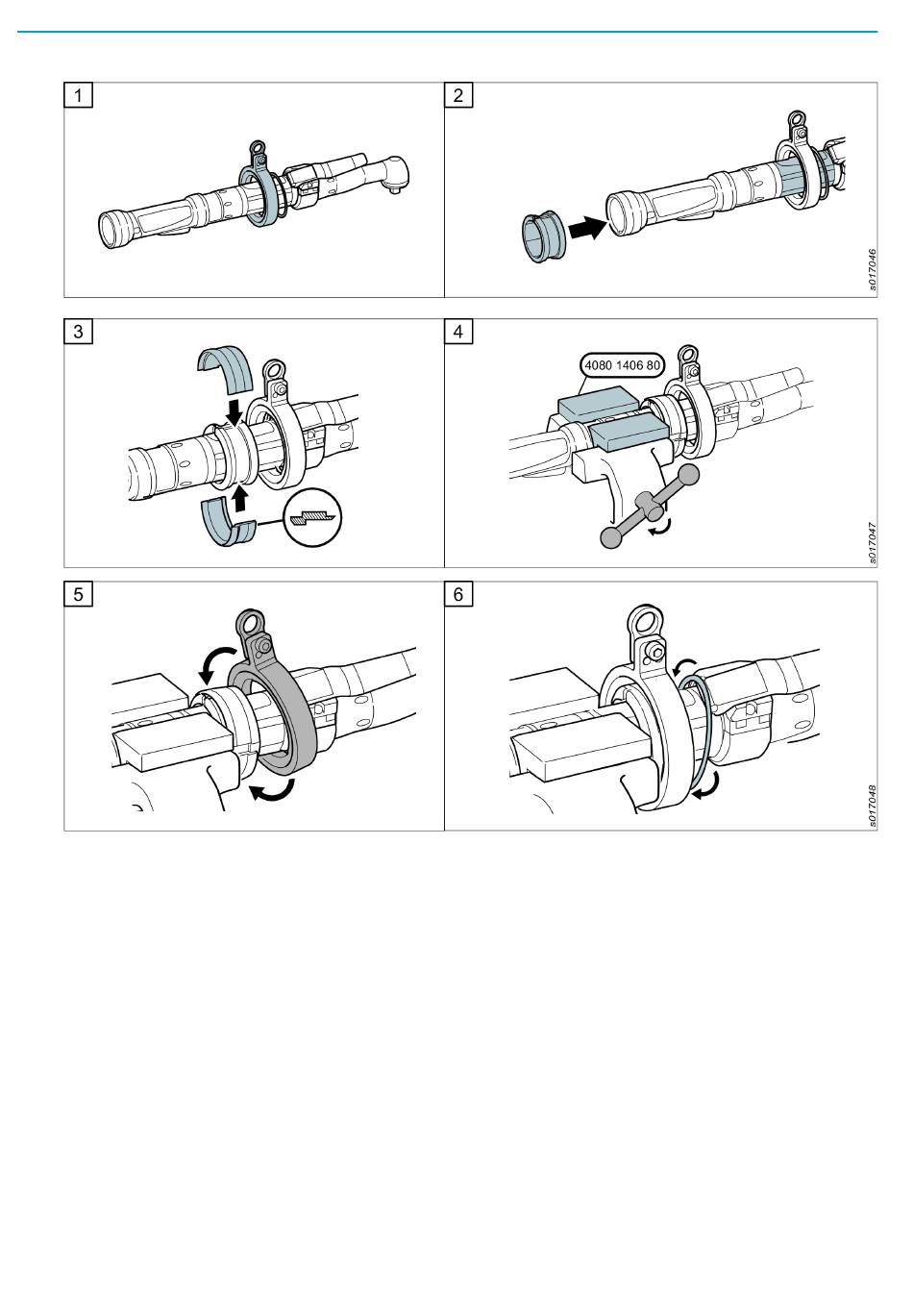 1

2

s017046

3

4

4080 1406 80

s017047

5

6

s017048