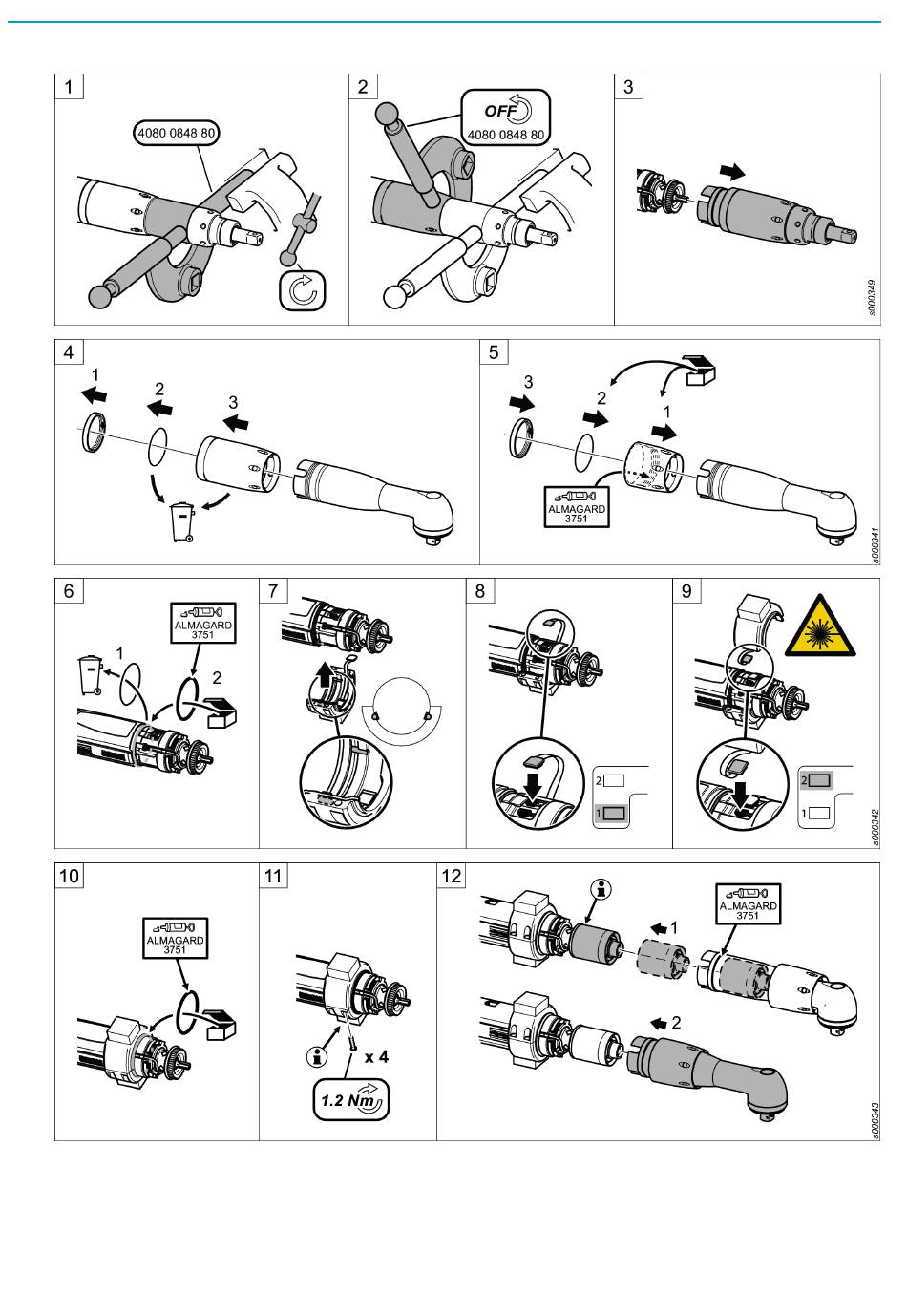 1

4080 0848 80

2

OFF

4080 0848 80

3

s000349

4

1

2

3

5

3

2

1

ALMAGARD 3751

s000341

6

ALMAGARD 3751

1

2

7

8

2

1

9

2

1

s000342

10

ALMAGARD 3751

11

x 4

1.2 Nm

12

1

ALMAGARD 3751

2

s000343