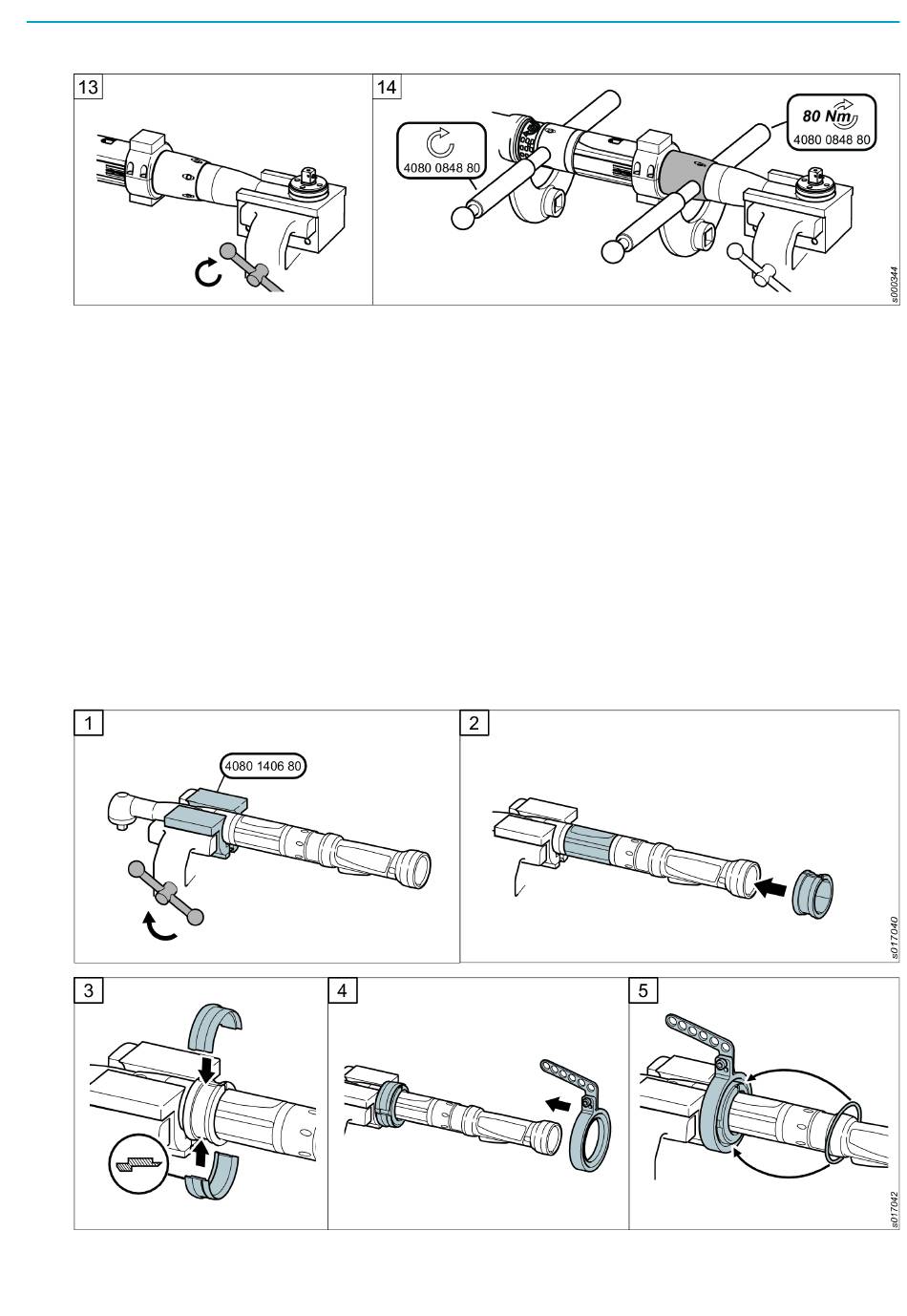 13

14

4080 0848 80

80 Nm

4080 0848 80

s000344

1

4080 1406 80

2

s017040

3

4

5

s017042