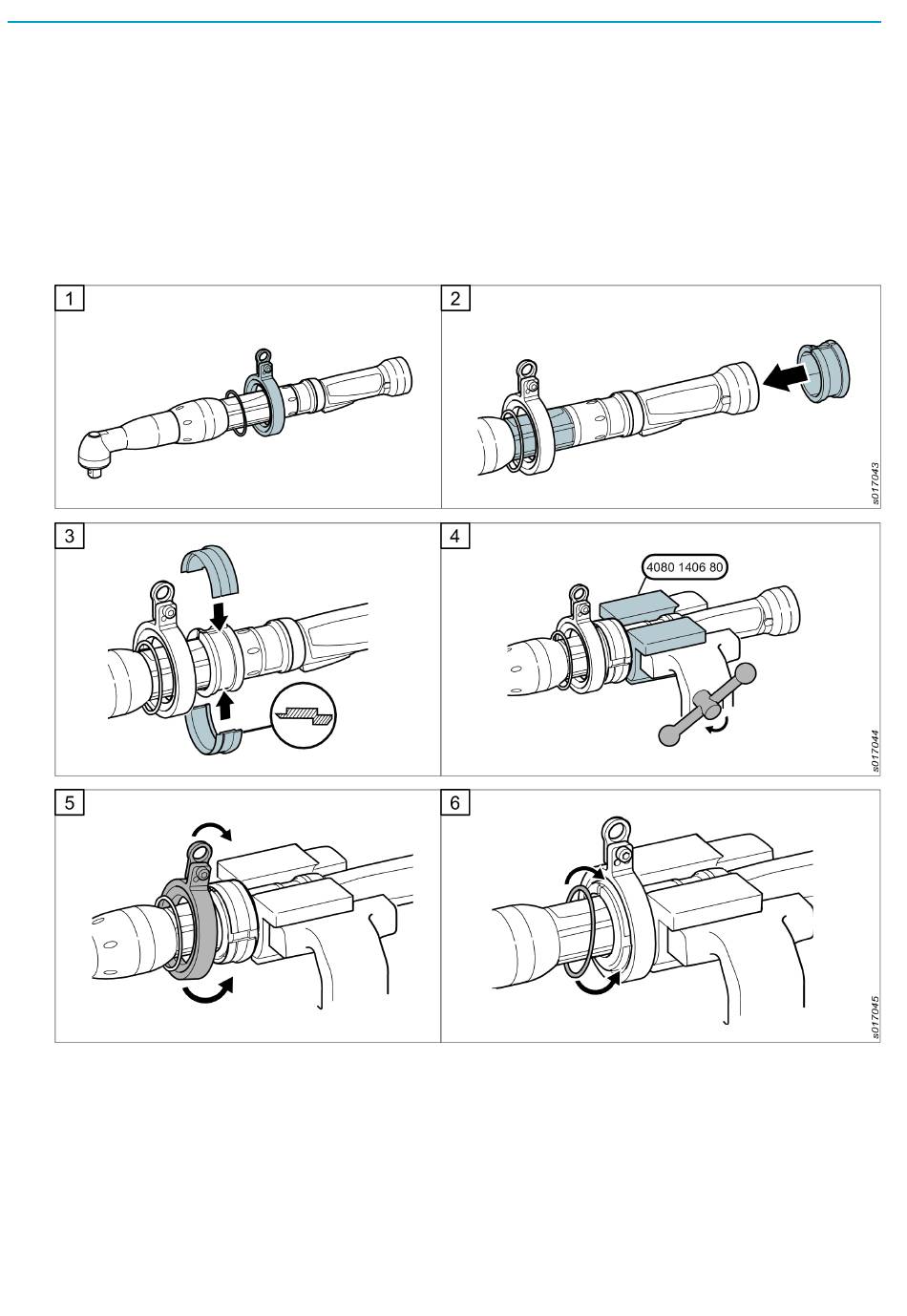 1

2

s017043

3

4

4080 1406 80

s017044

5

6

s017045