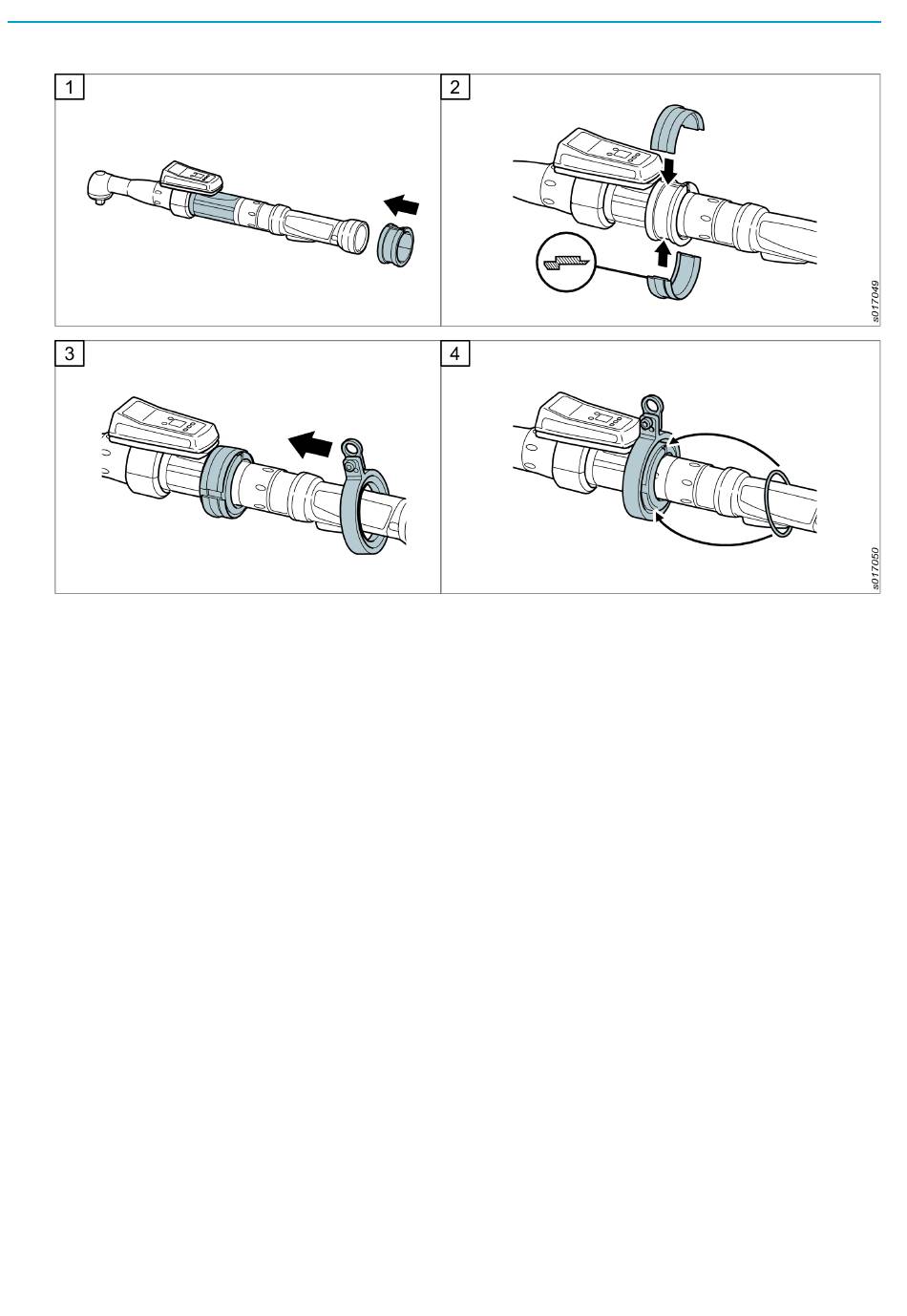 1

2

s017049

3

4

s017050