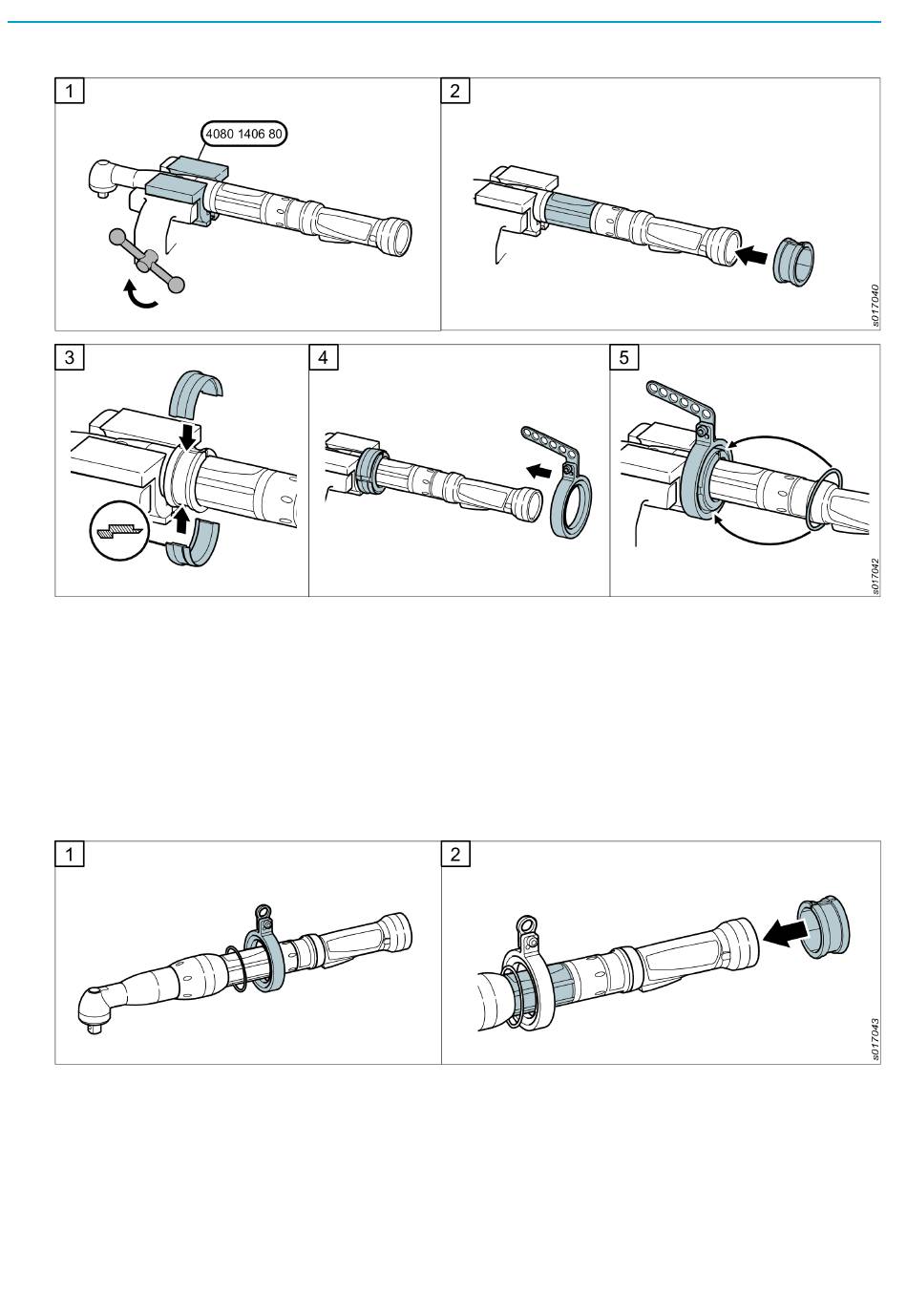 1

4080 1406 80

2

s017040

3

4

5

s017042

1

2

s017043