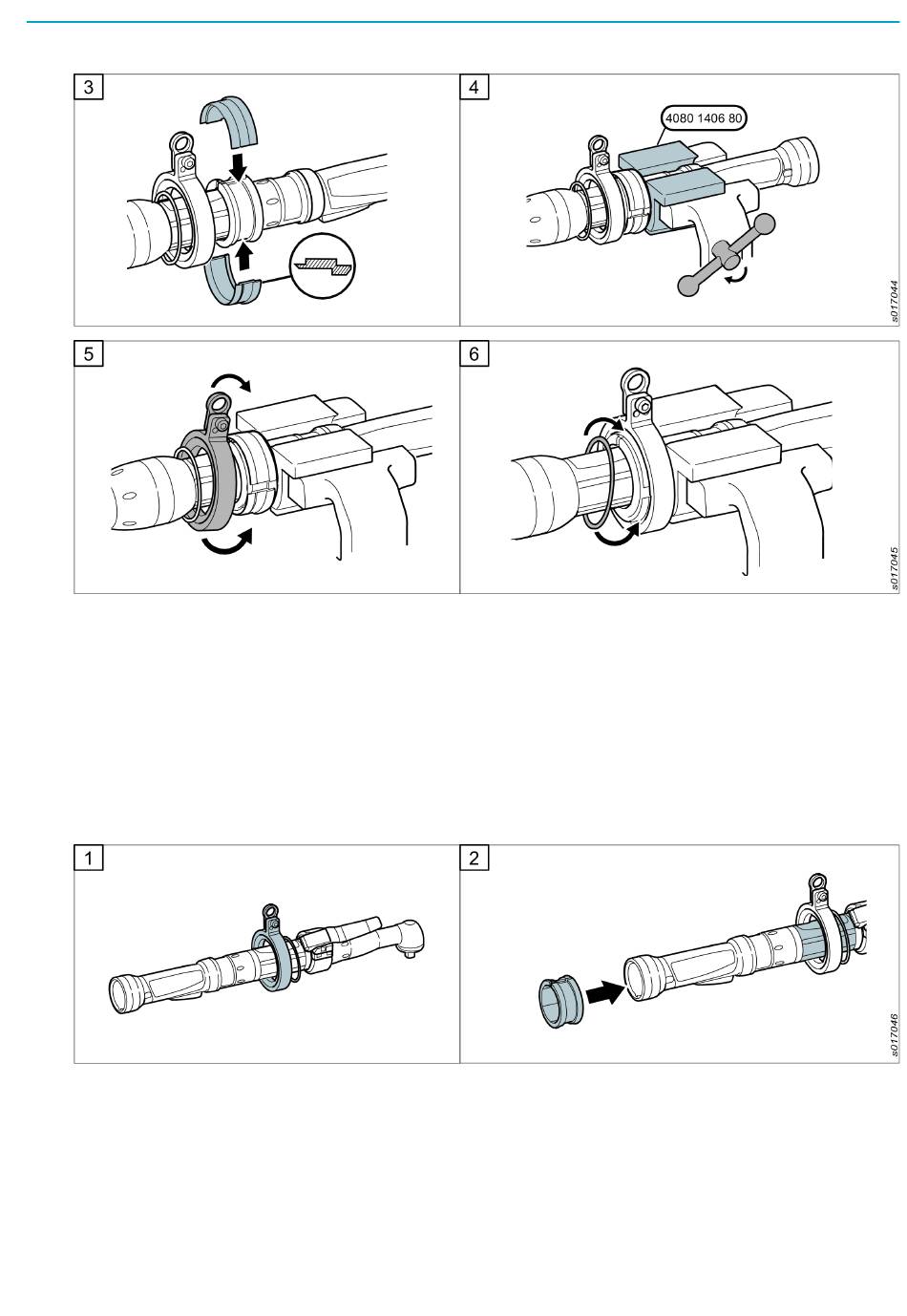 3

4

4080 1406 80

s017044

5

6

s017045

1

2

s017046