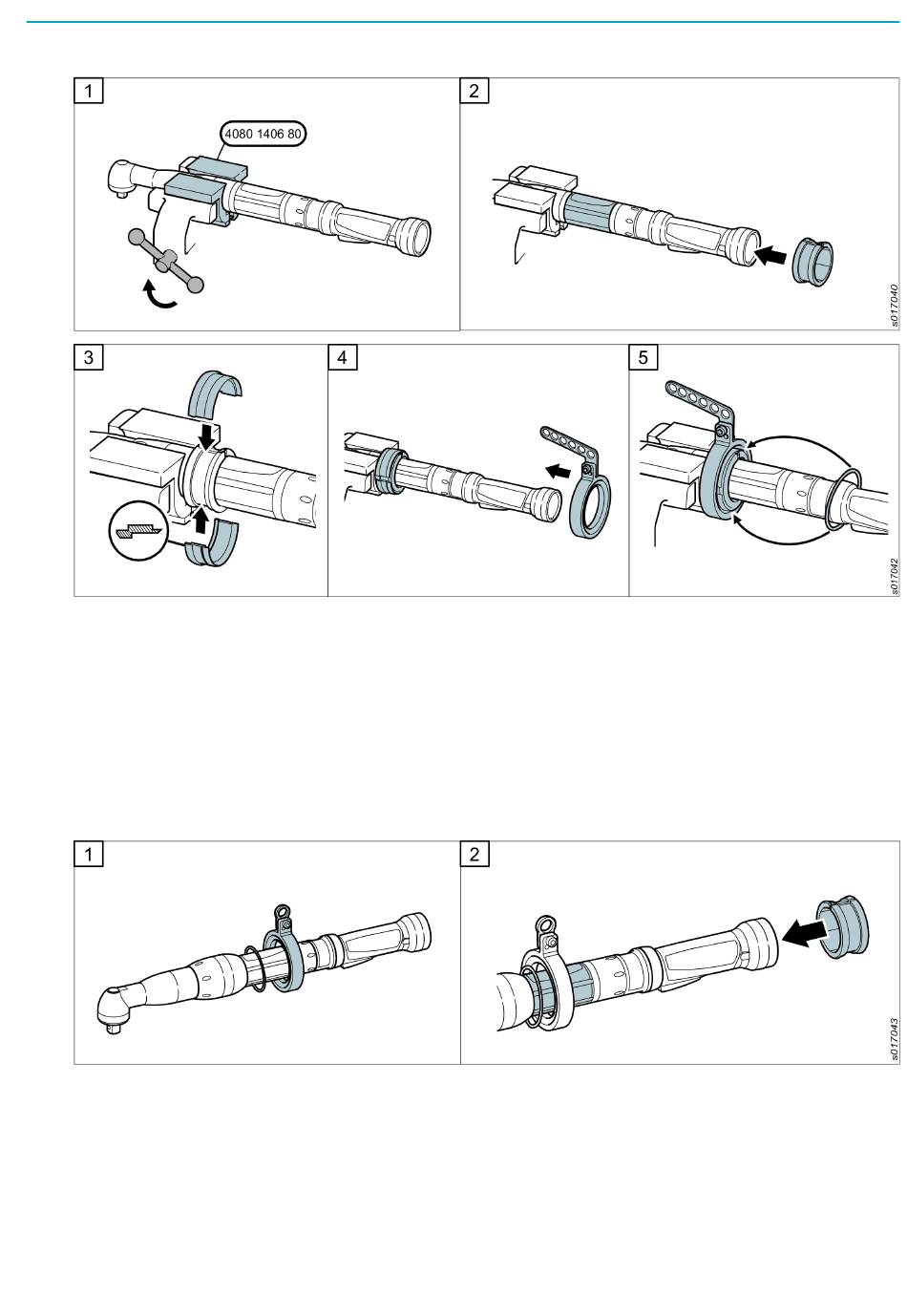 1

4080 1406 80

2

s017040

3

4

5

s017042

1

2

s017043