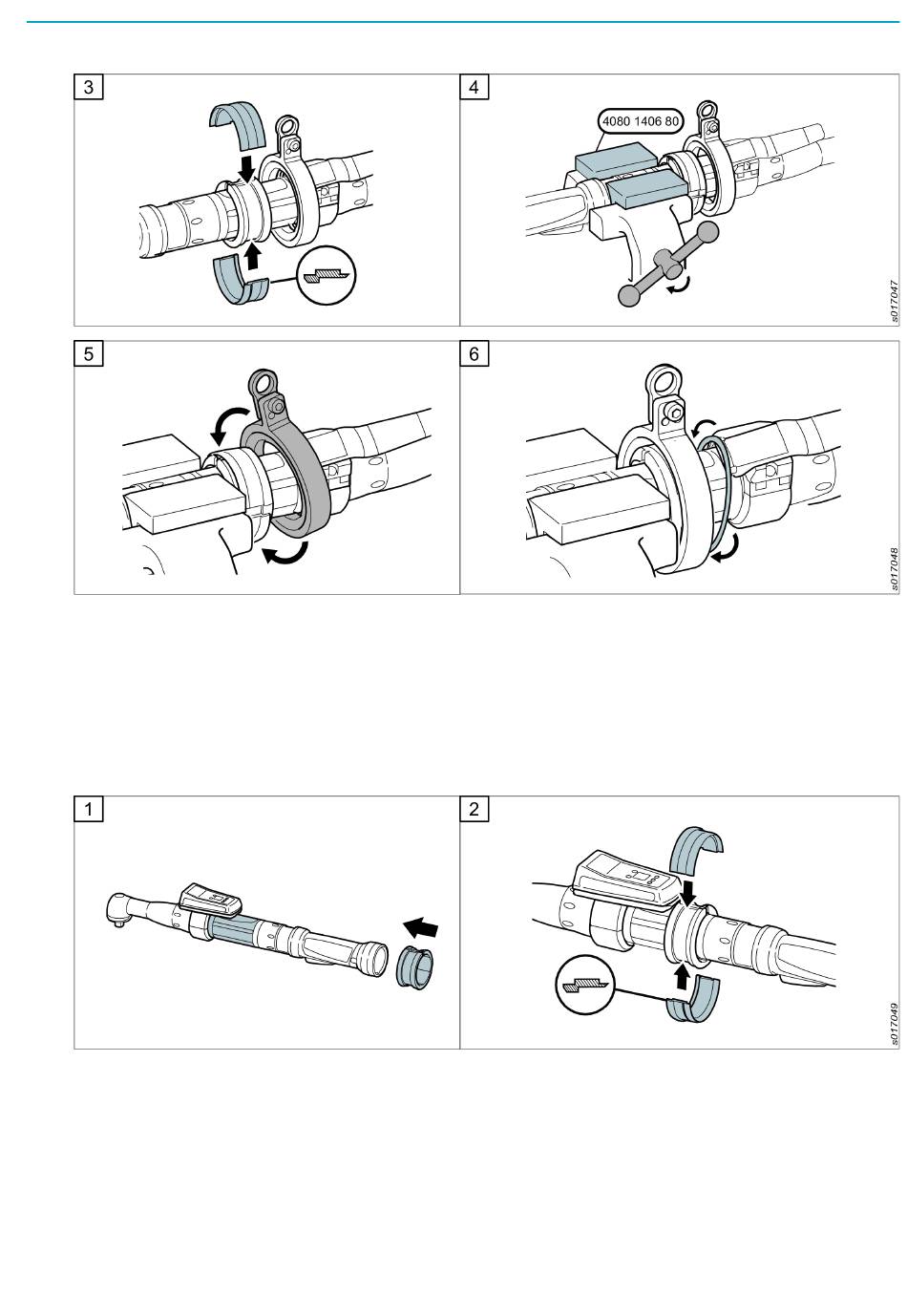 3

4

4080 1406 80

s017047

5

6

s017048

1

2

s017049