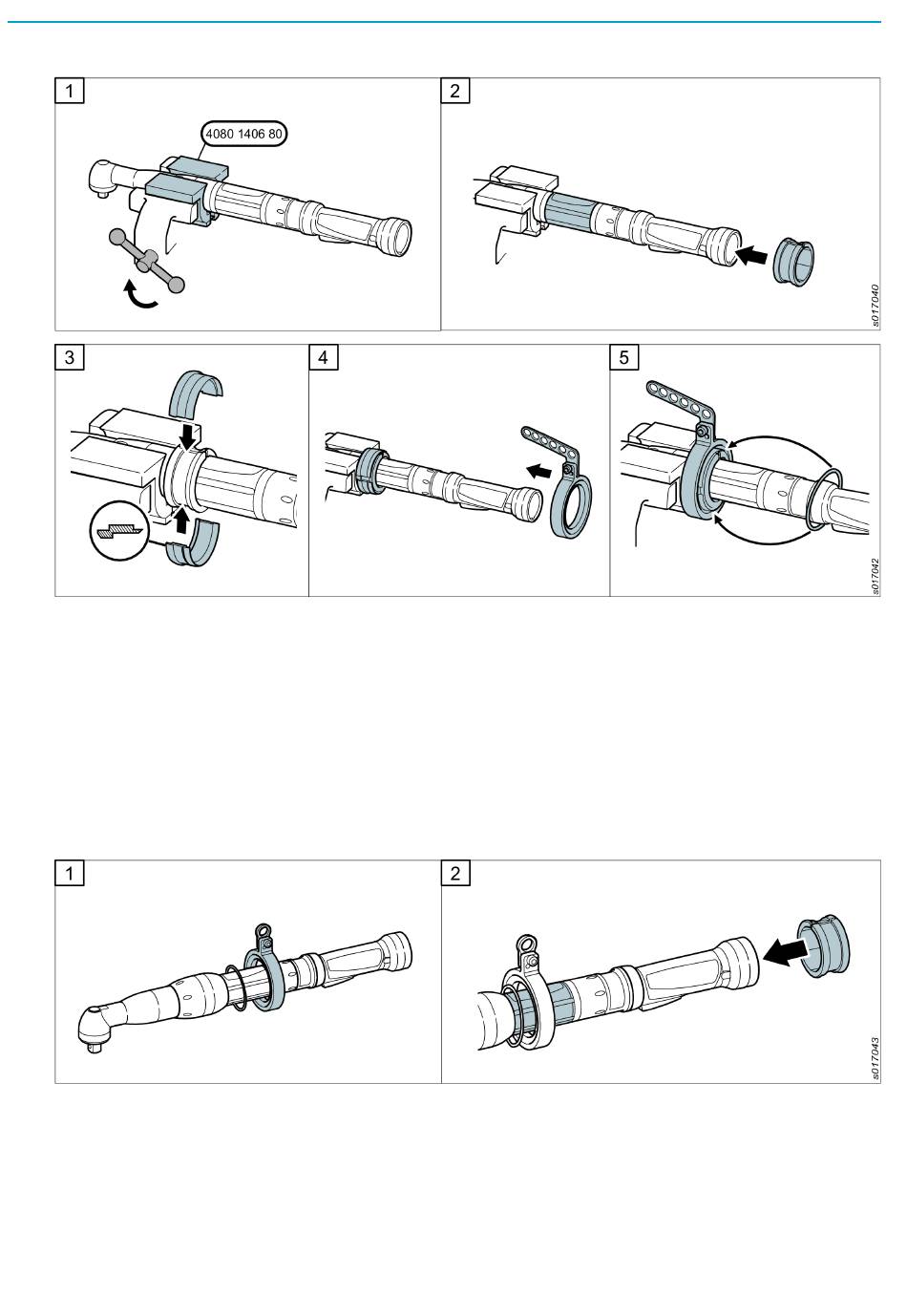 1

4080 1406 80

2

s017040

3

4

5

s017042

1

2

s017043