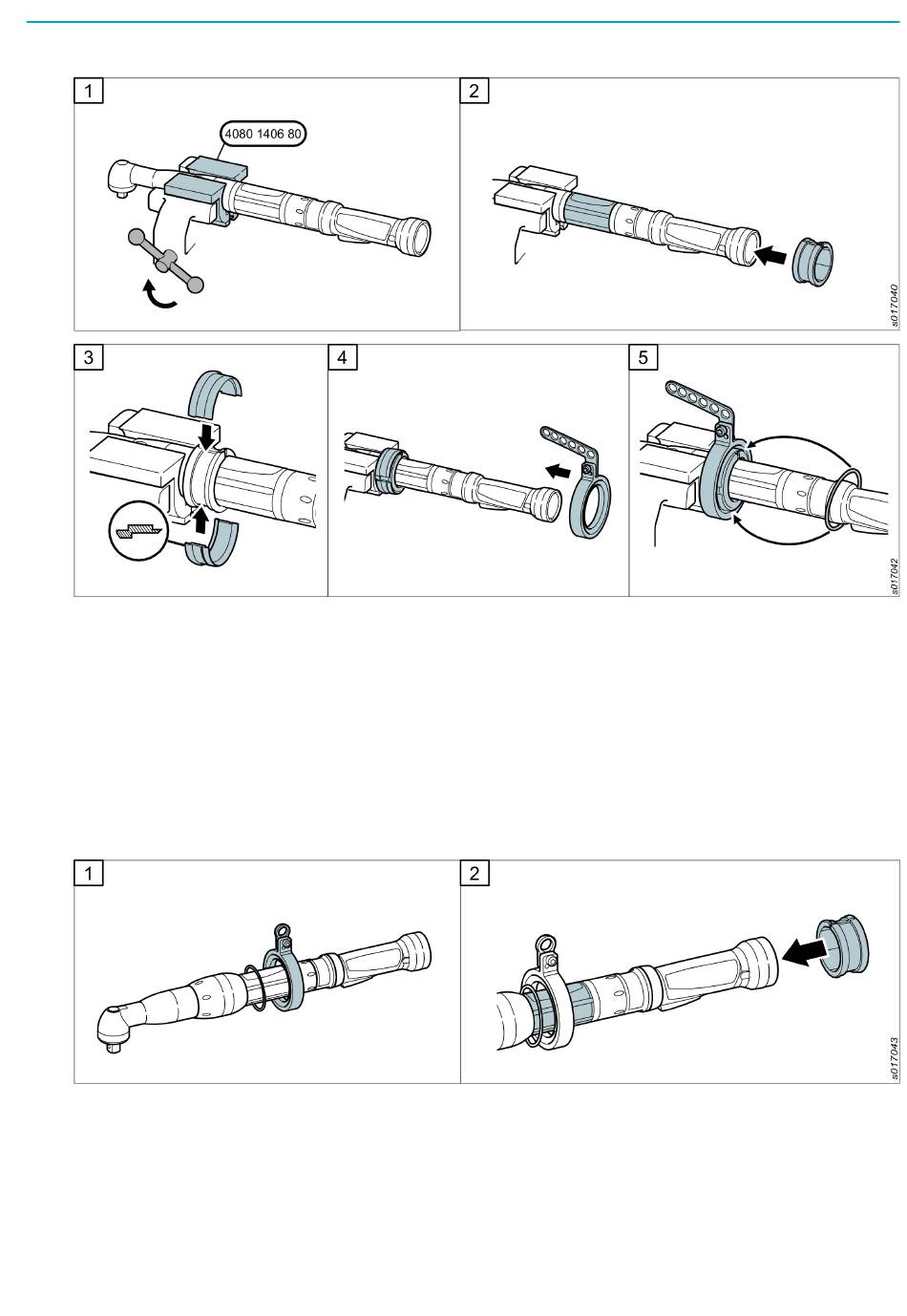 1

4080 1406 80

2

s017040

3

4

5

s017042

1

2

s017043