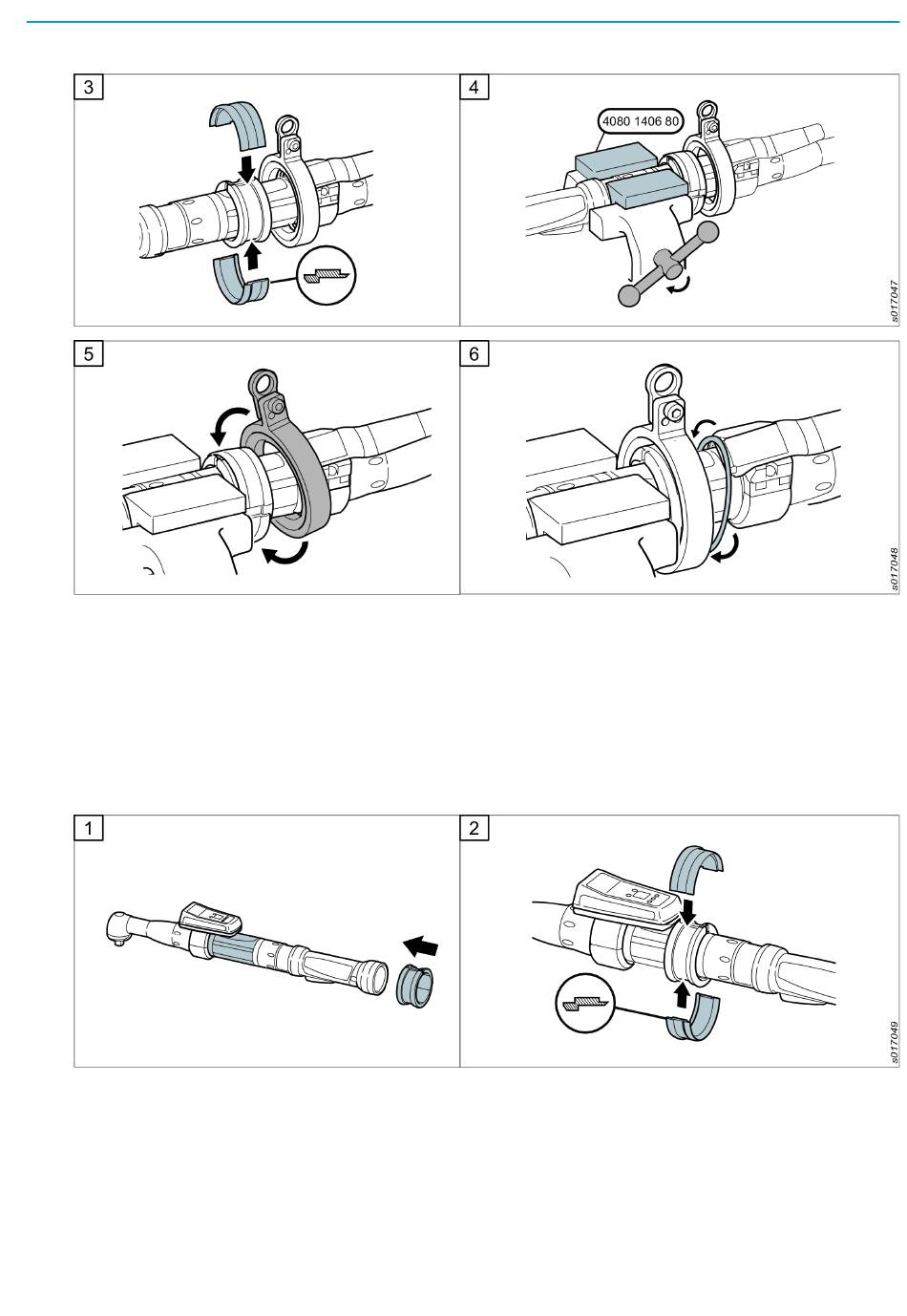 3

4

4080 1406 80

s017047

5

6

s017048

1

2

s017049