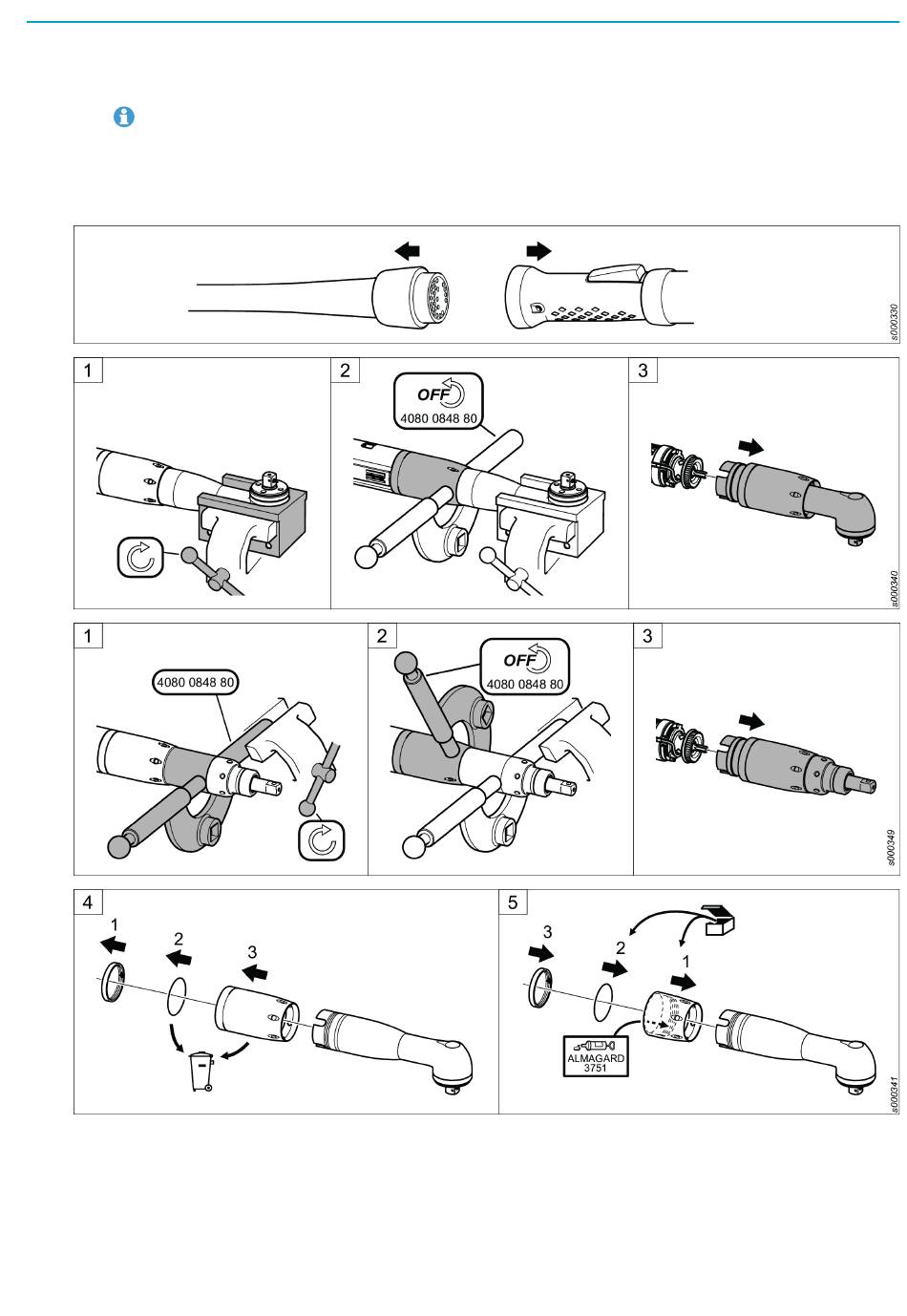 s000330

1

2

OFF

4080 0848 80

3

s000340

1

4080 0848 80

2

OFF

4080 0848 80

3

s000349

4

1

2

3

5

3

2

1

ALMAGARD 3751

s000341