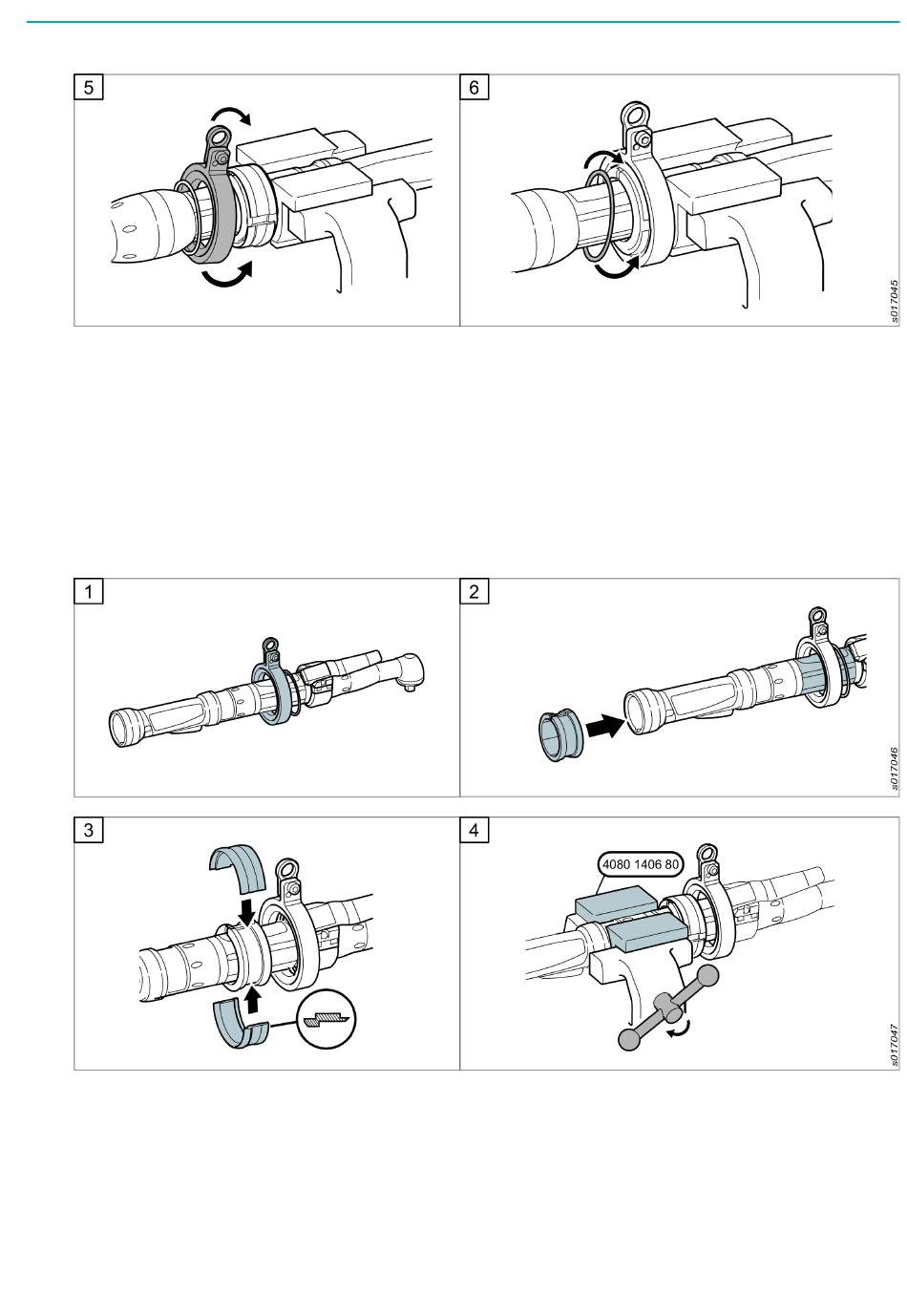 5

6

s017045

1

2

s017046

3

4

4080 1406 80

s017047