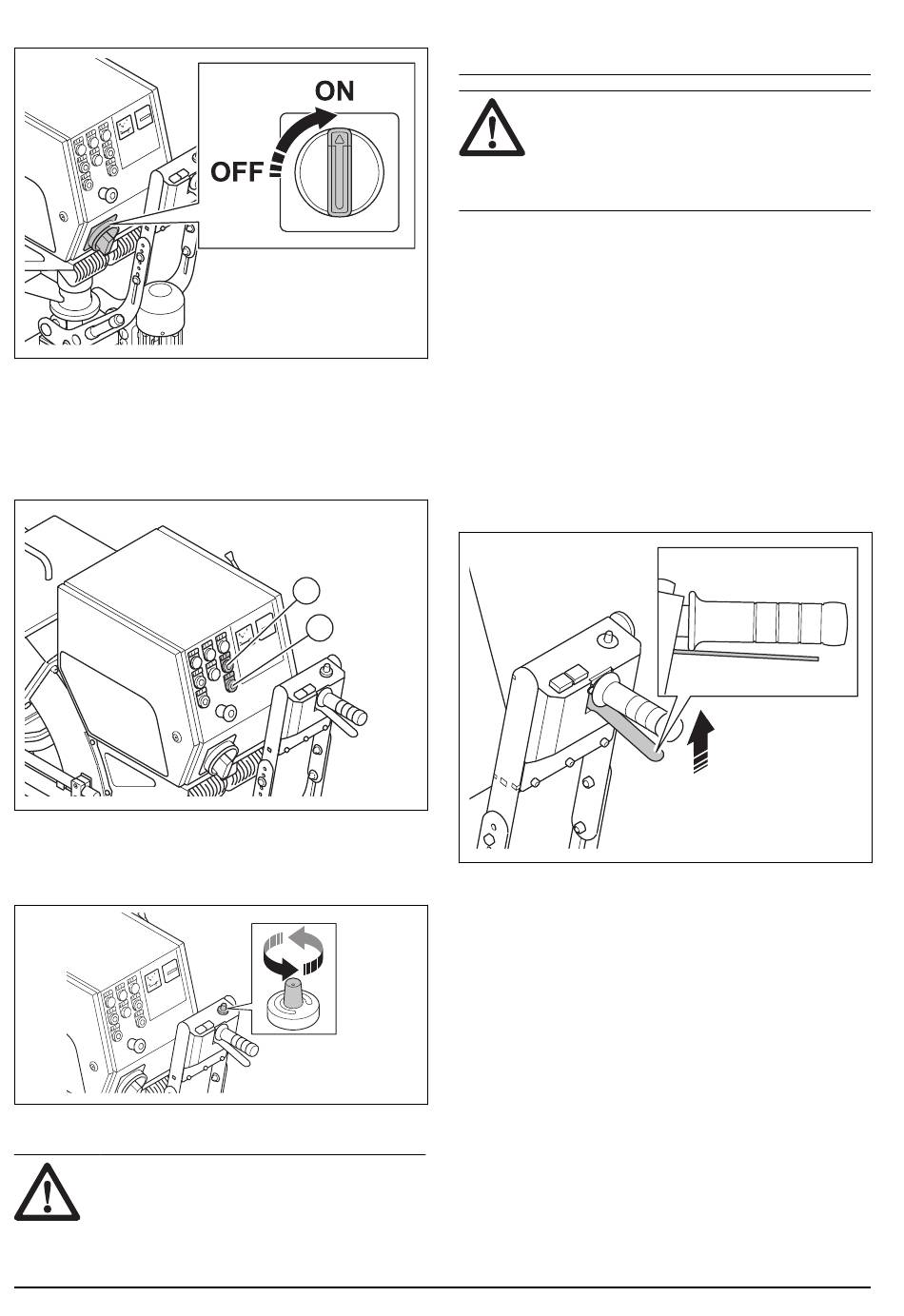 ON

OFF