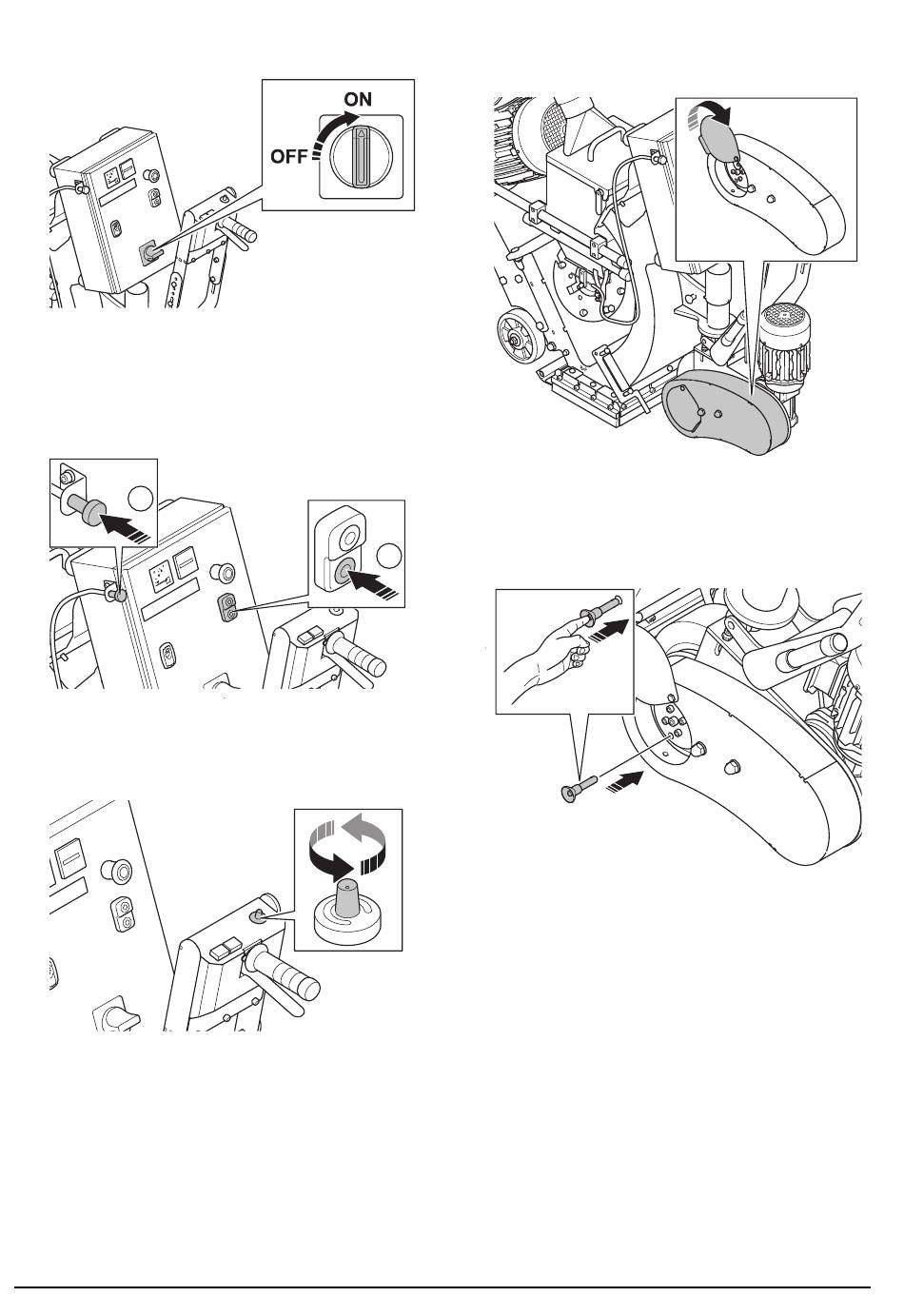 ON
OFF