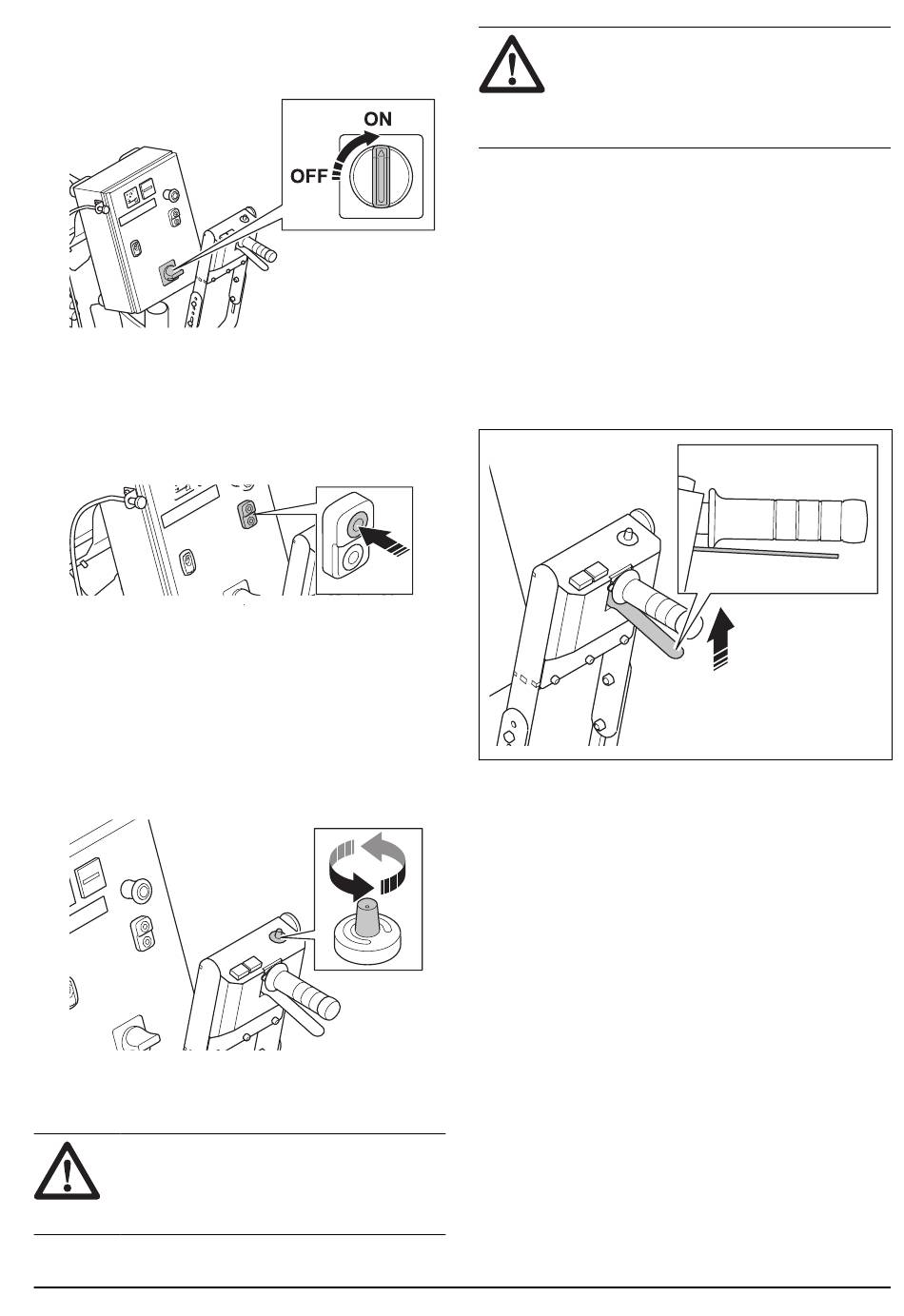 ON
OFF