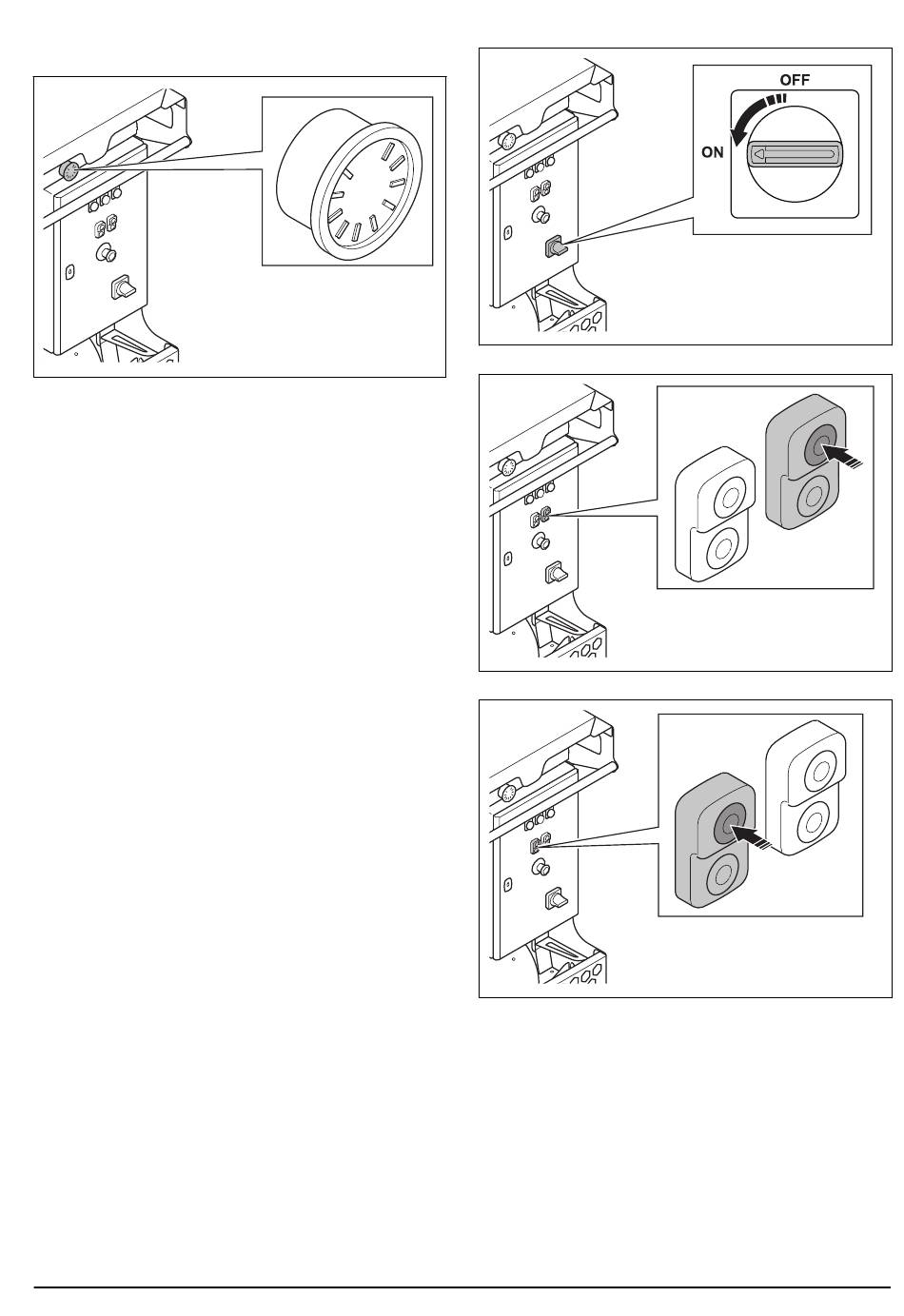 OFF
ON