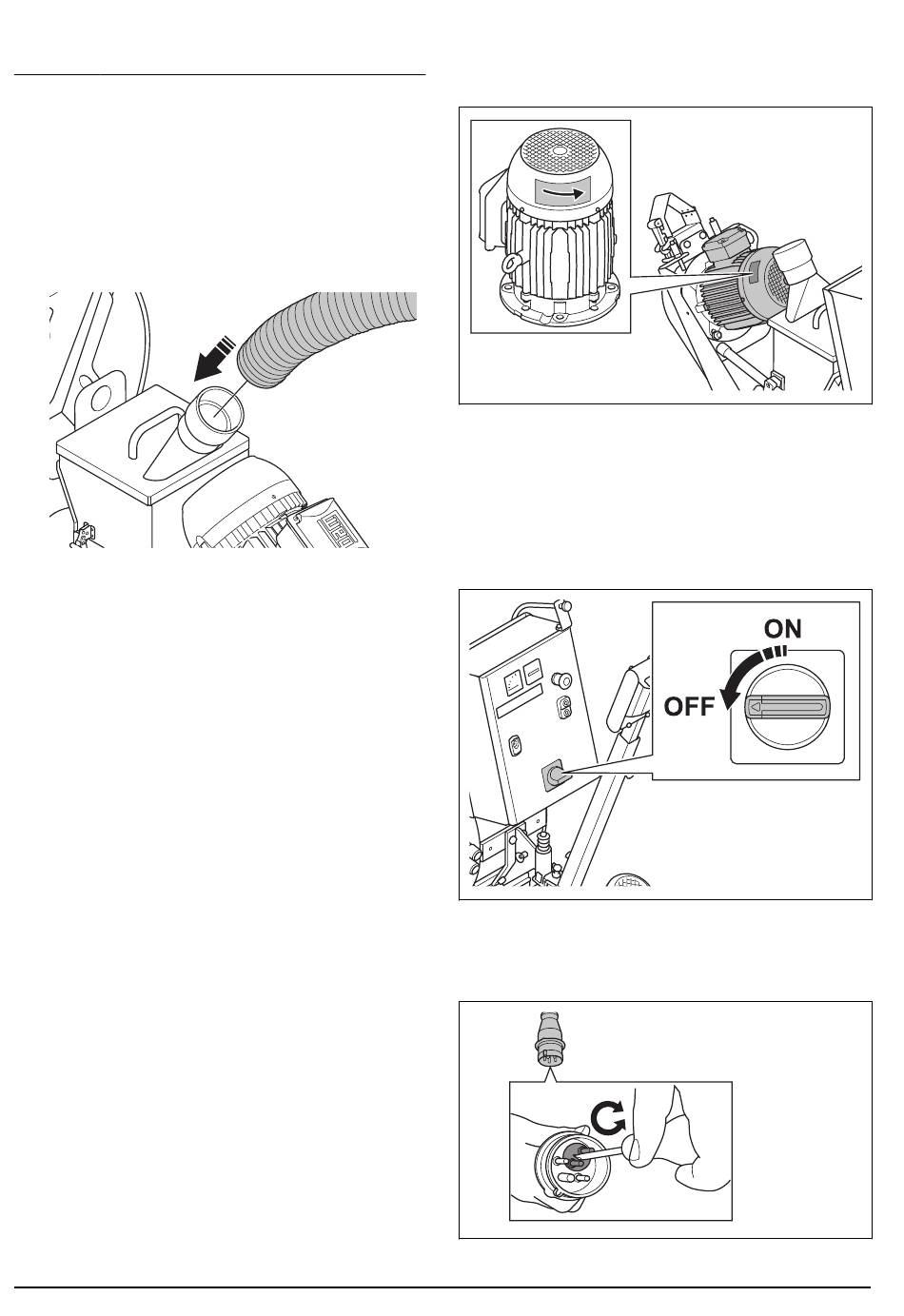 ON

OFF