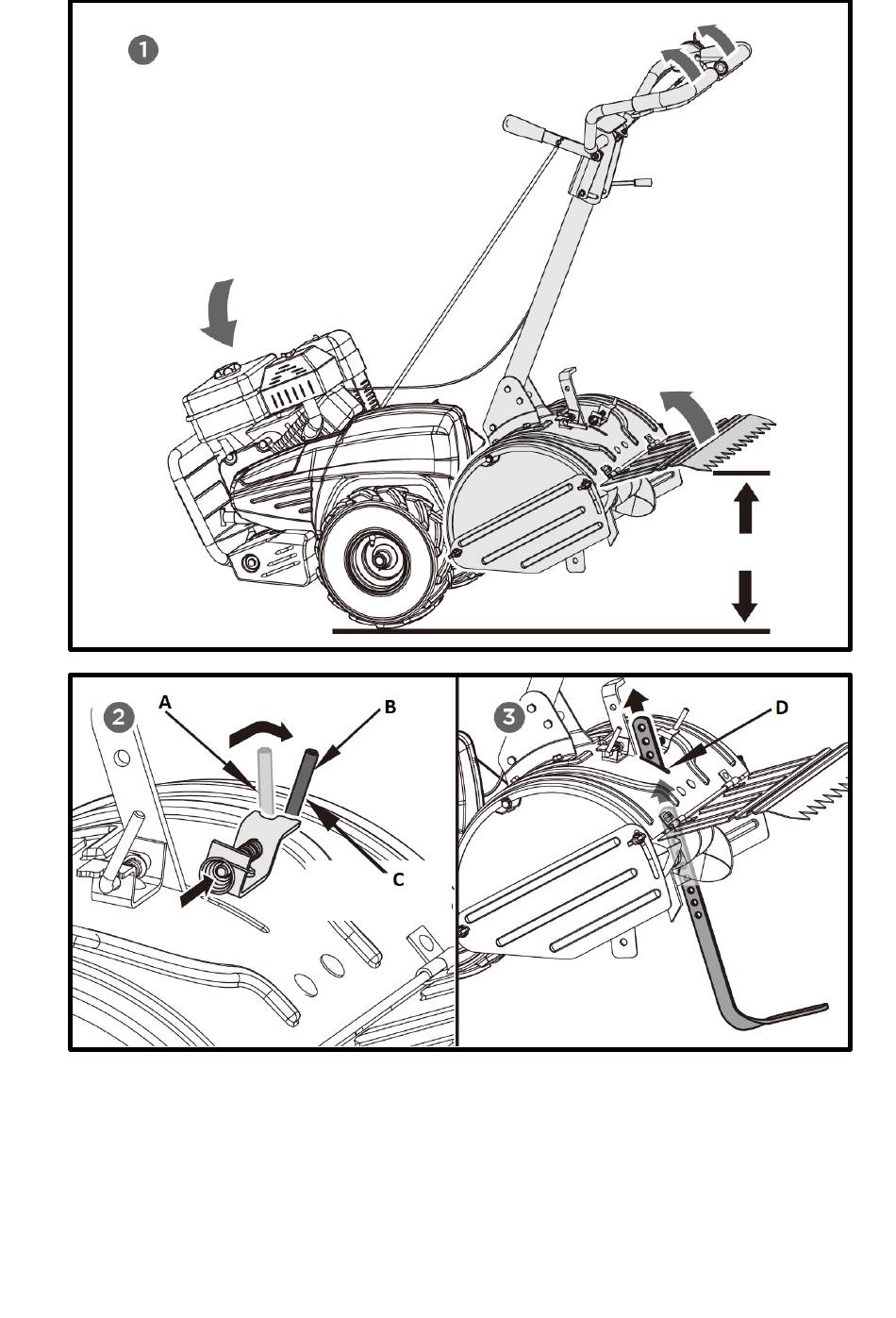 1

2 A B C

3 D