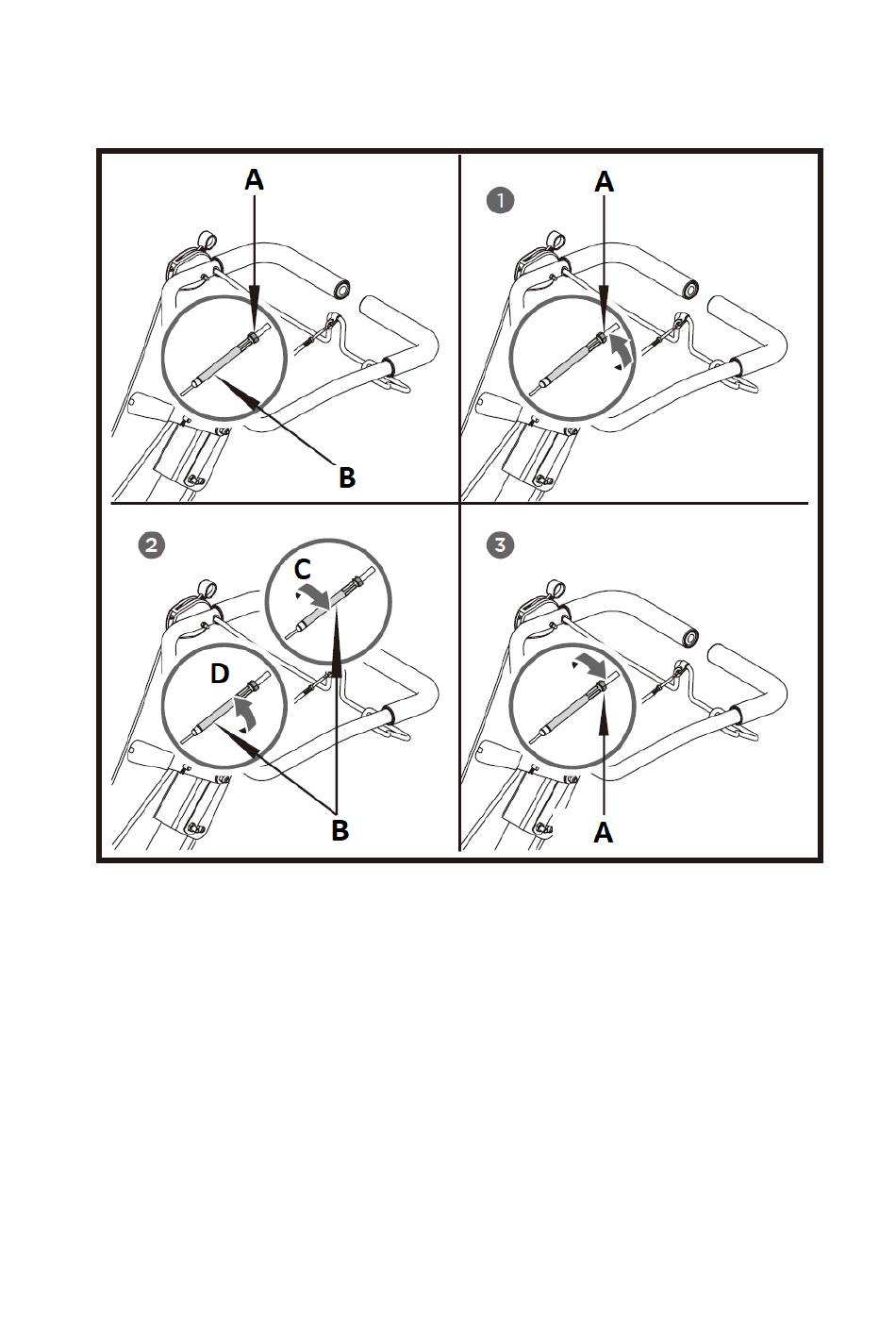 A
B

1
A

2
C
D
B

3
A