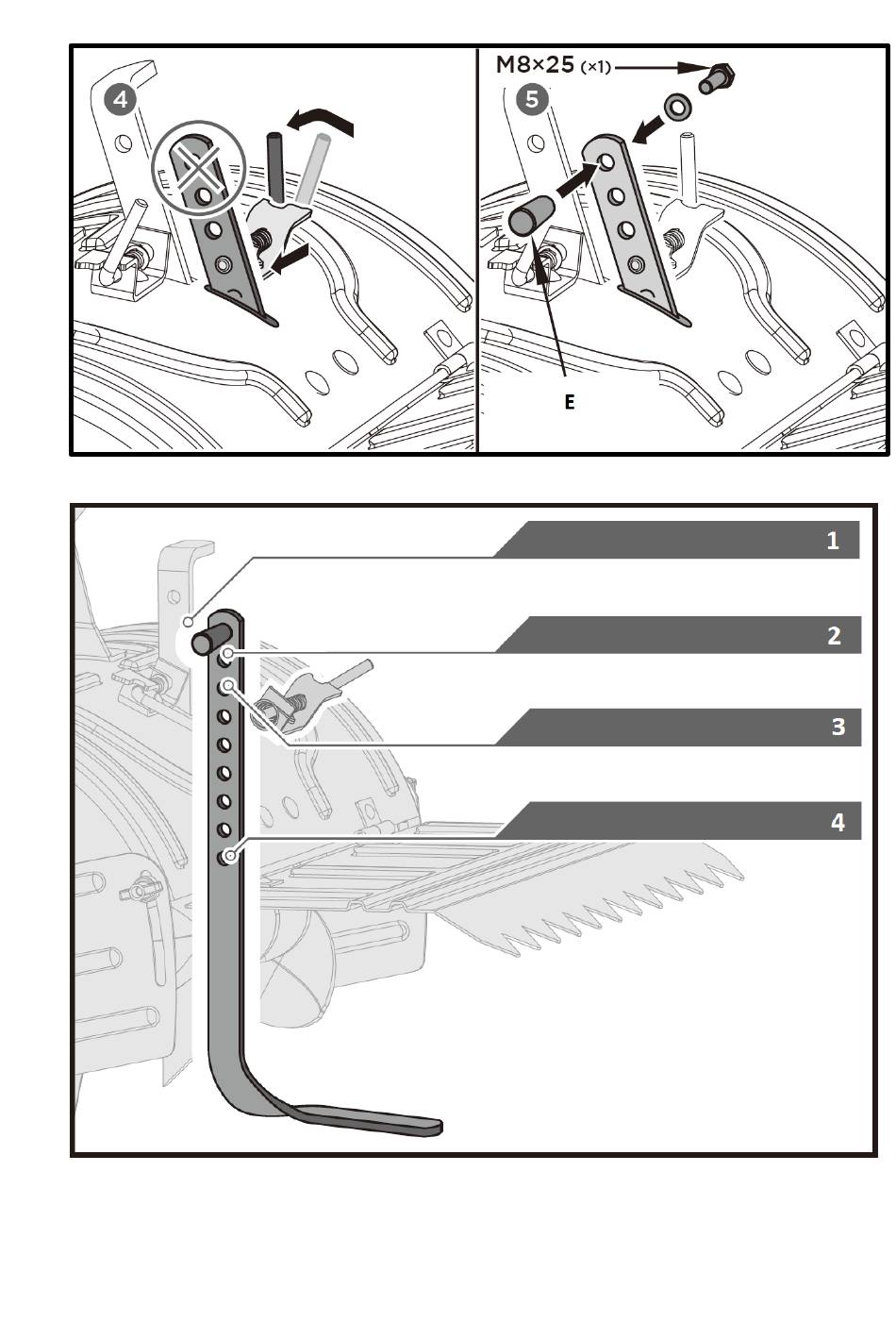 4

M8×25 (×1)

5

E

1

2

3

4