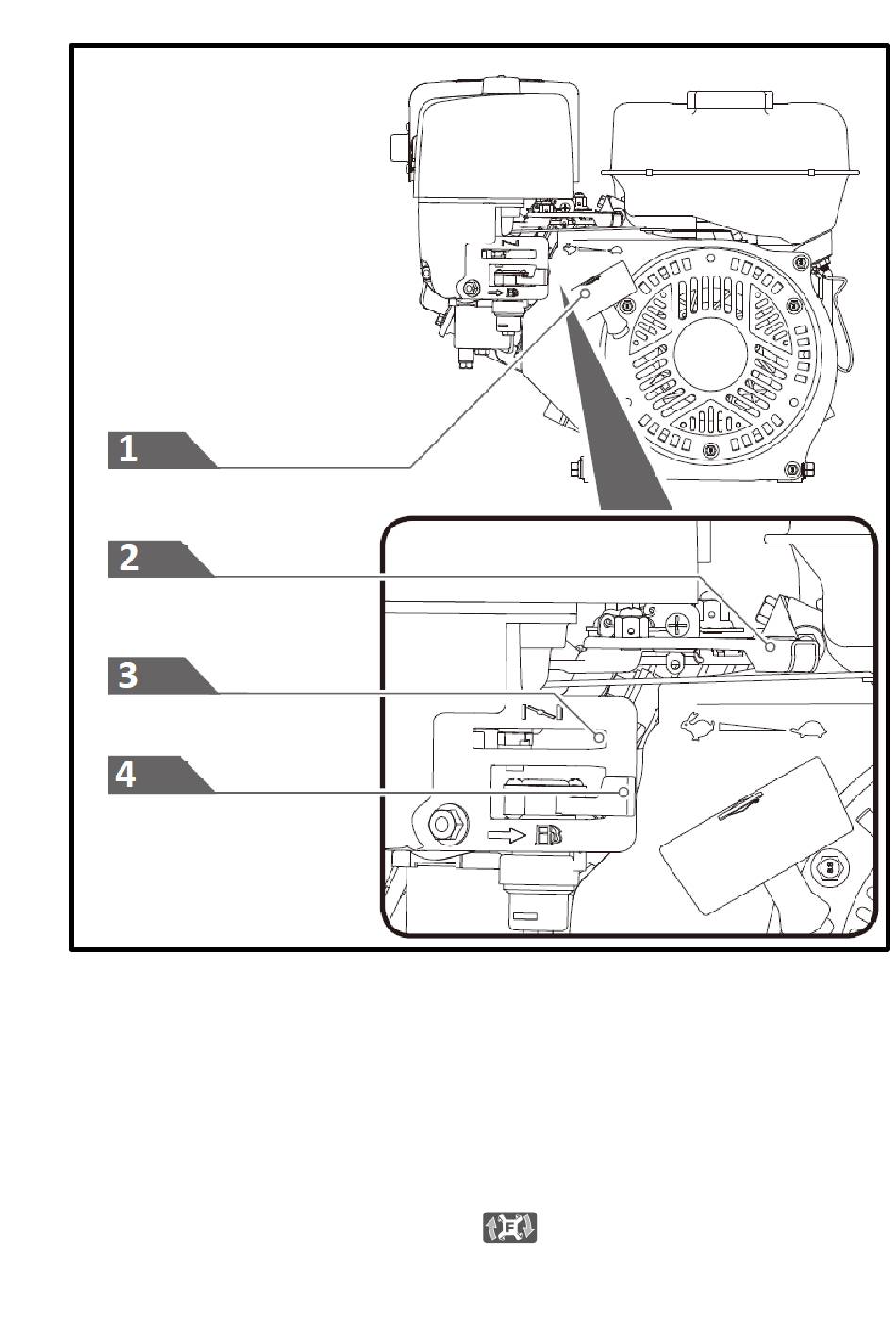 1

2

3

4