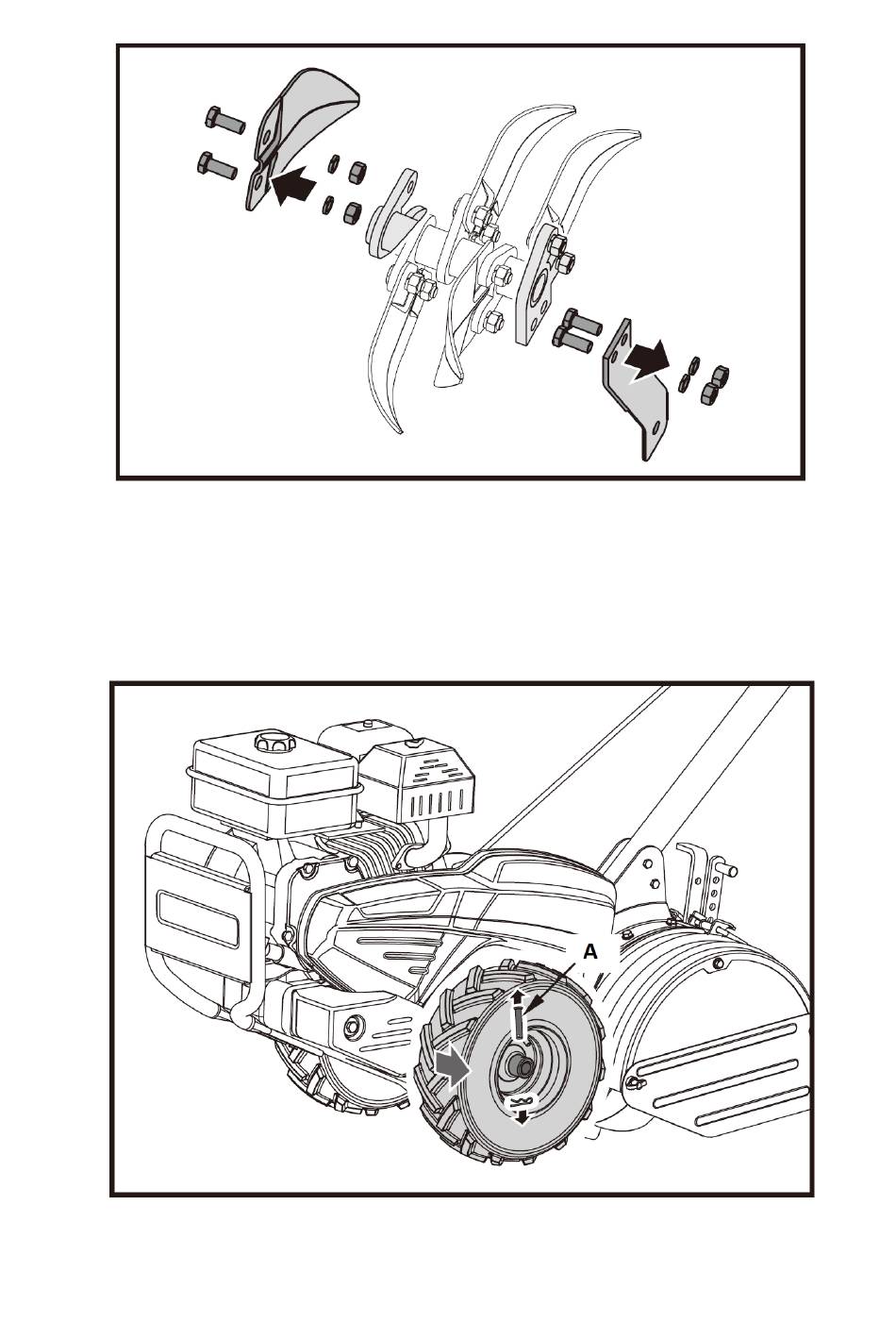 A