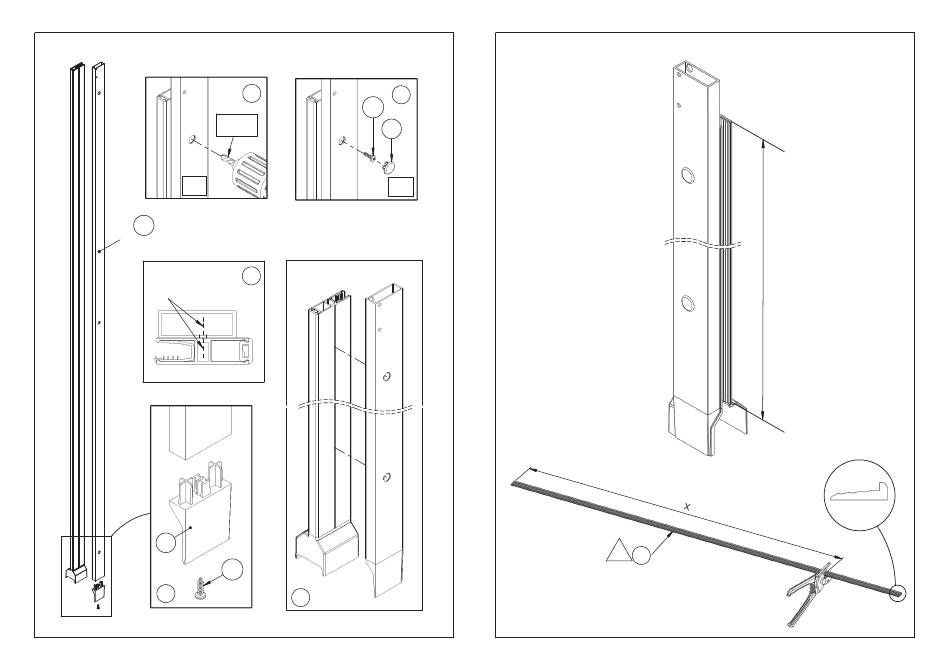 x