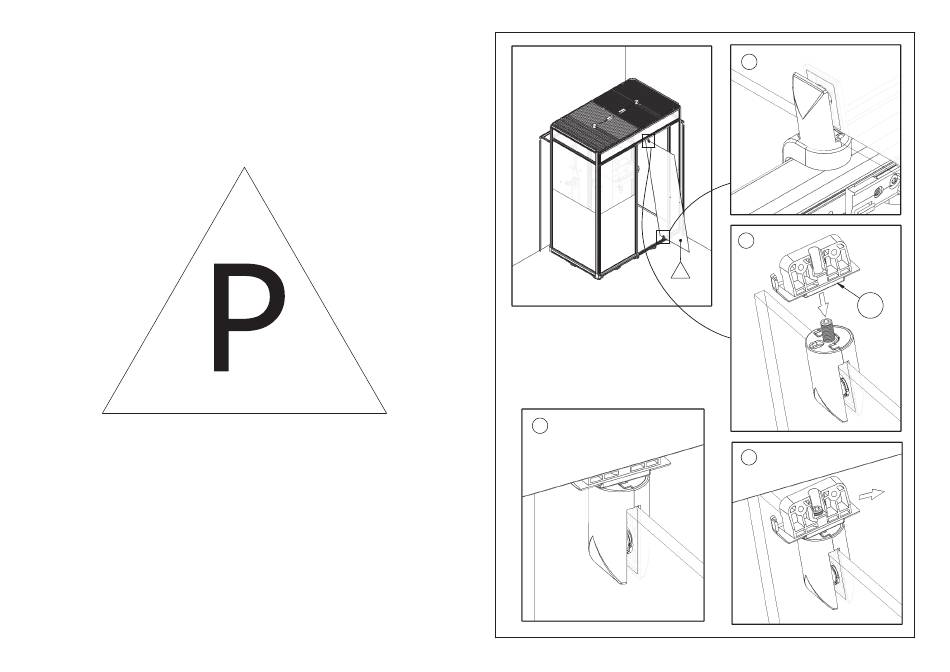 P