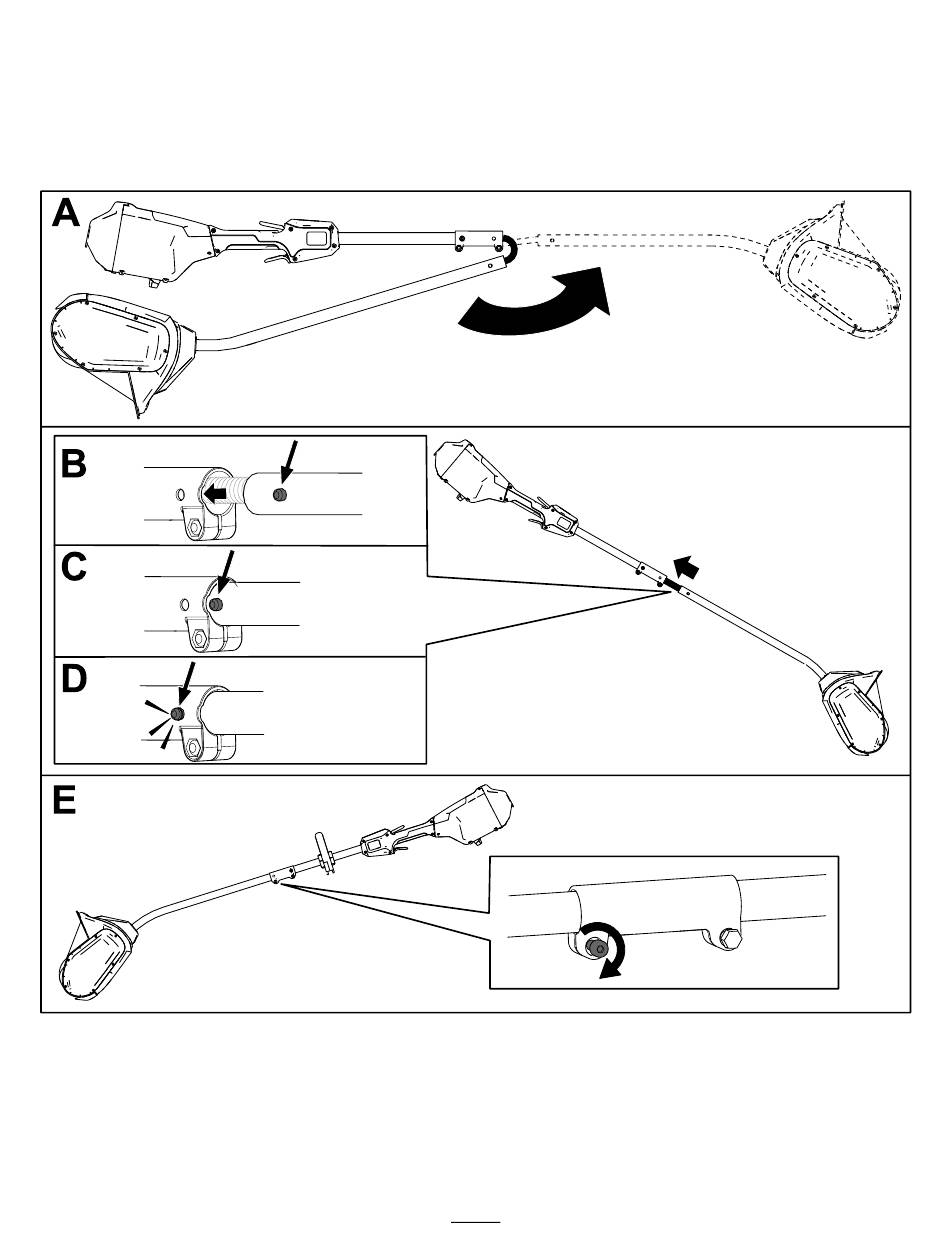 A

B

C

D

E