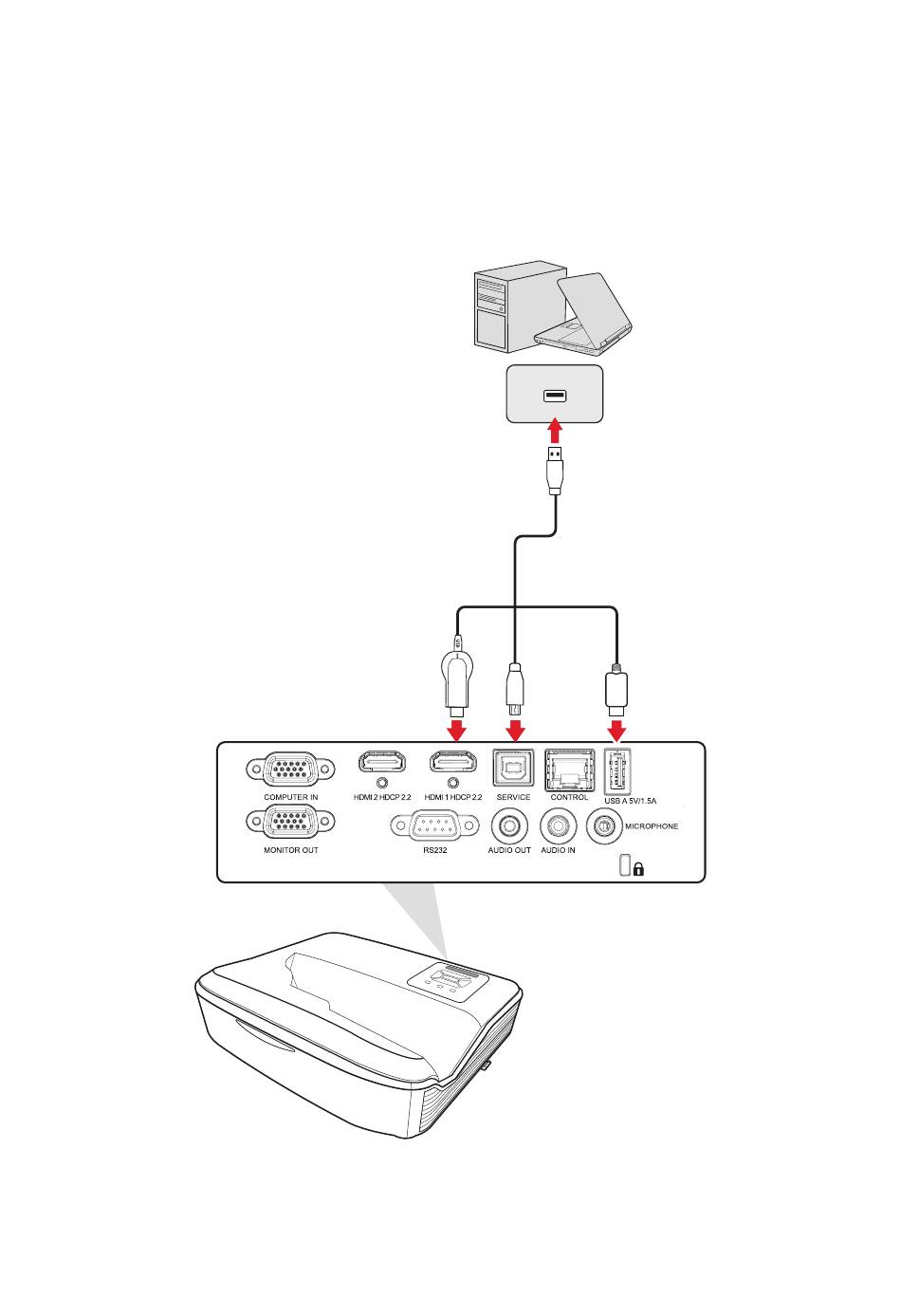 COMPUTER IN
HDMI 2 HDCP 2.2
HDMI 1 HDCP 2.2
SERVICE
CONTROL
USB A 5V/1.5A
MONITOR OUT
RS232
AUDIO OUT
AUDIO IN
MICROPHONE