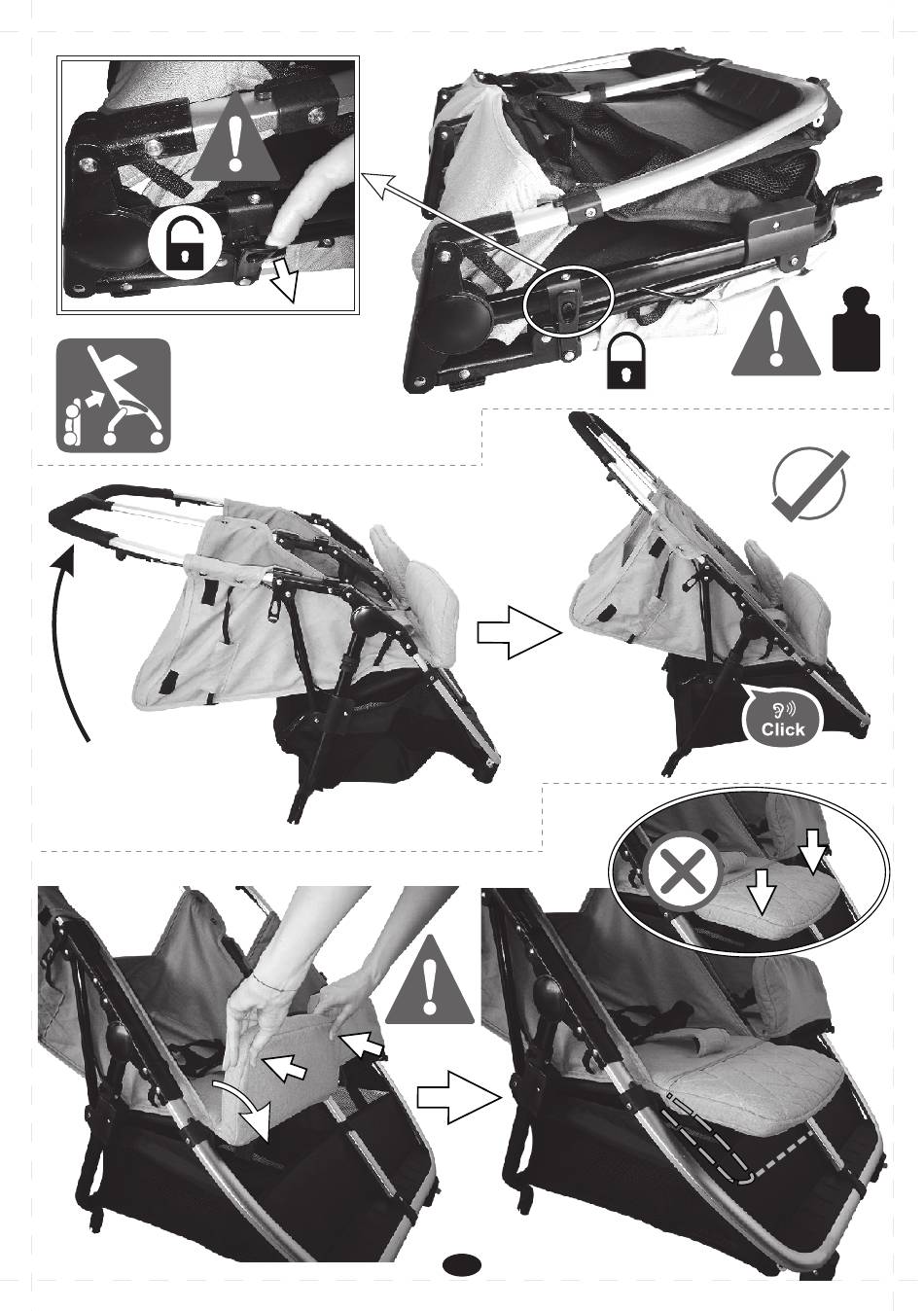 Click