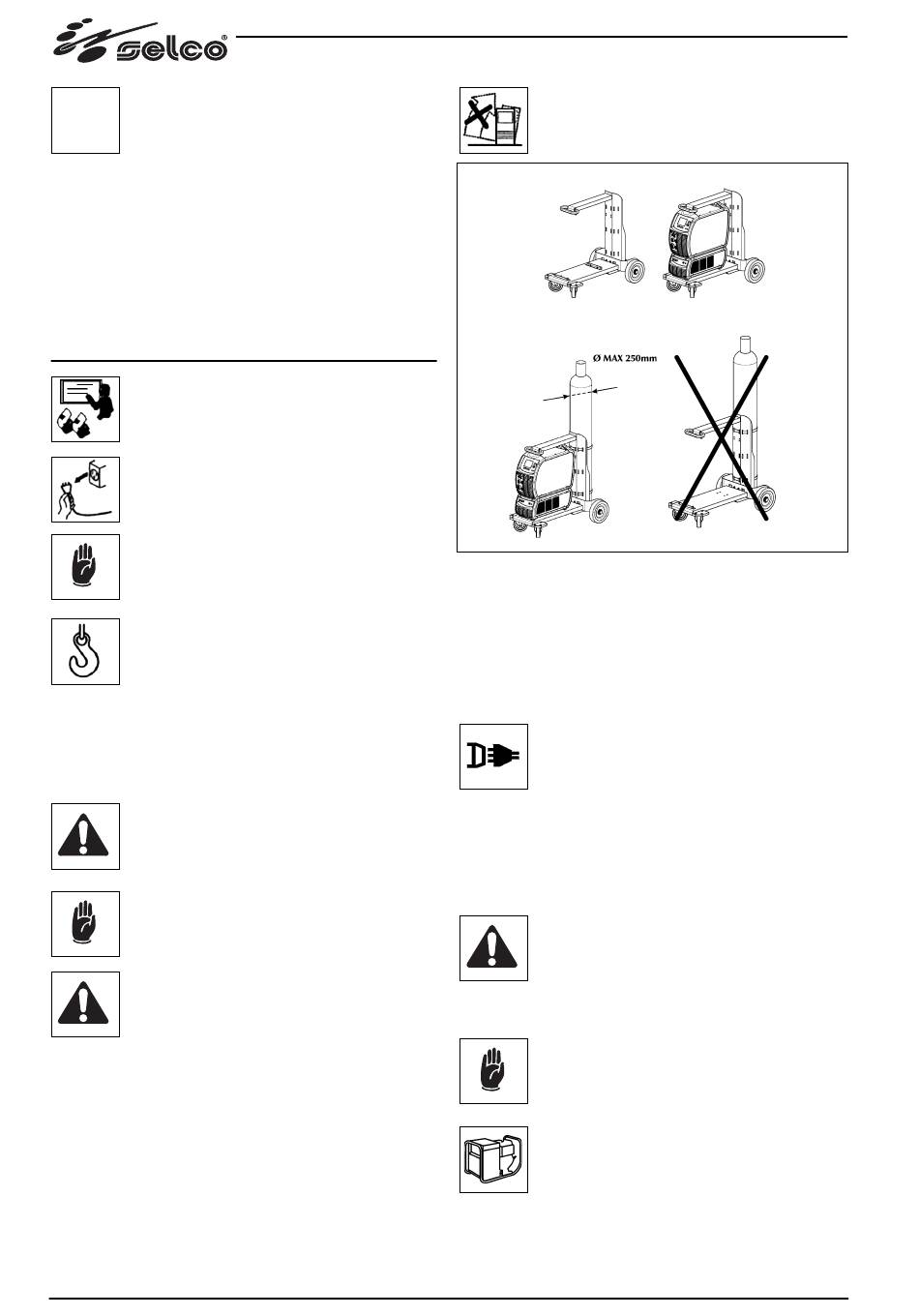 selco®

Ø MAX 250mm