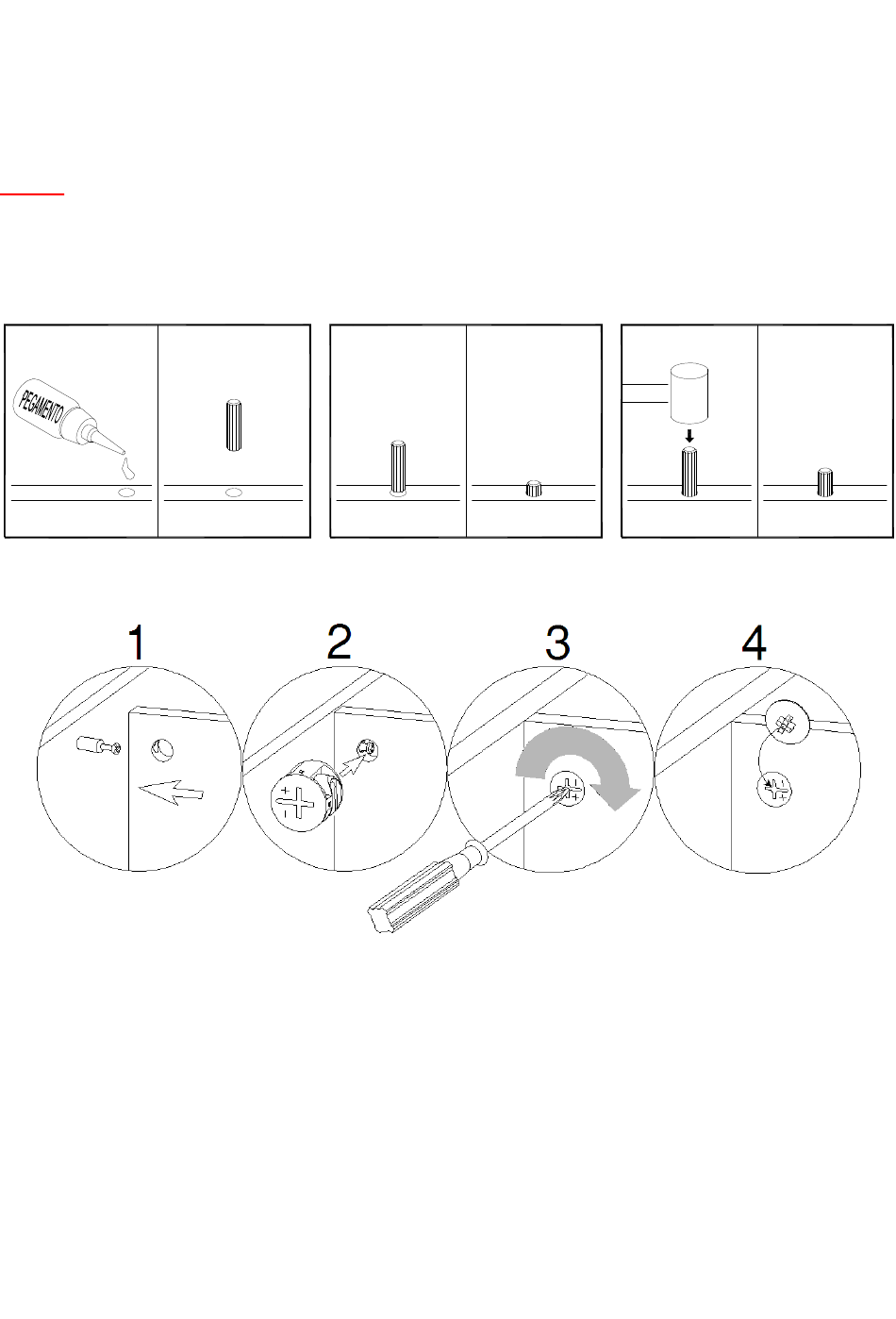 PEGAMENTO

1

2

3

4