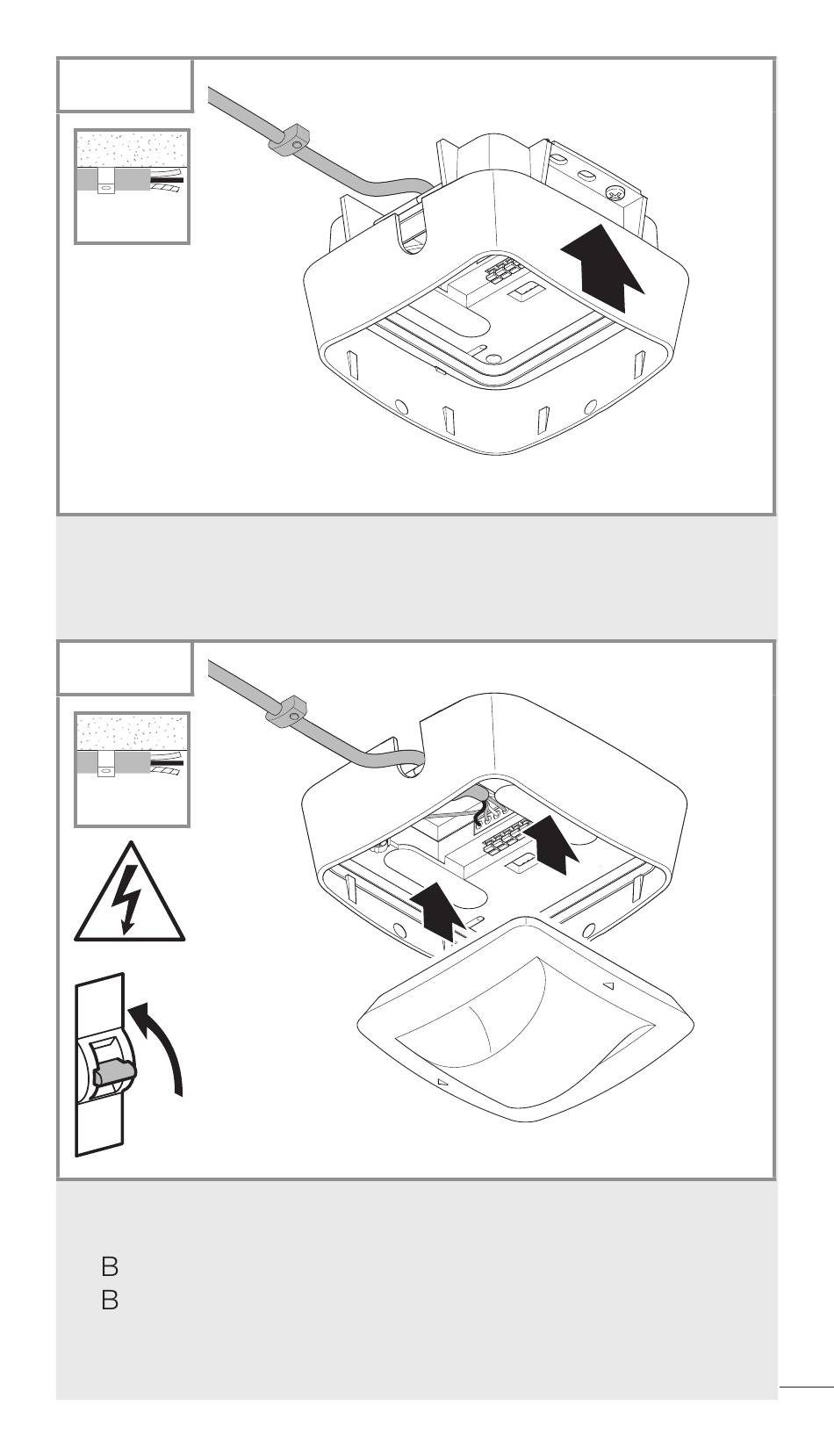 B
B