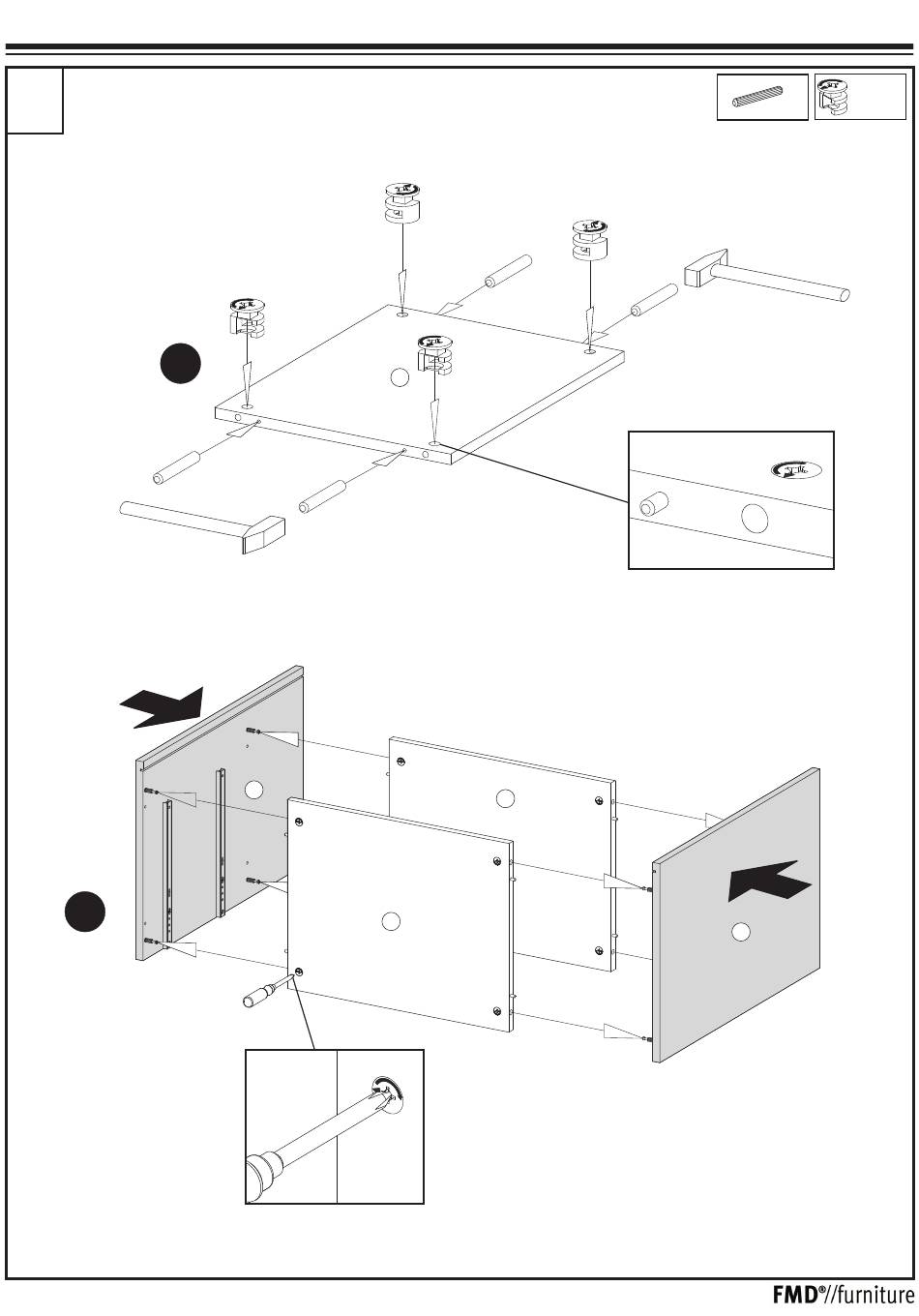 FMD®//furniture