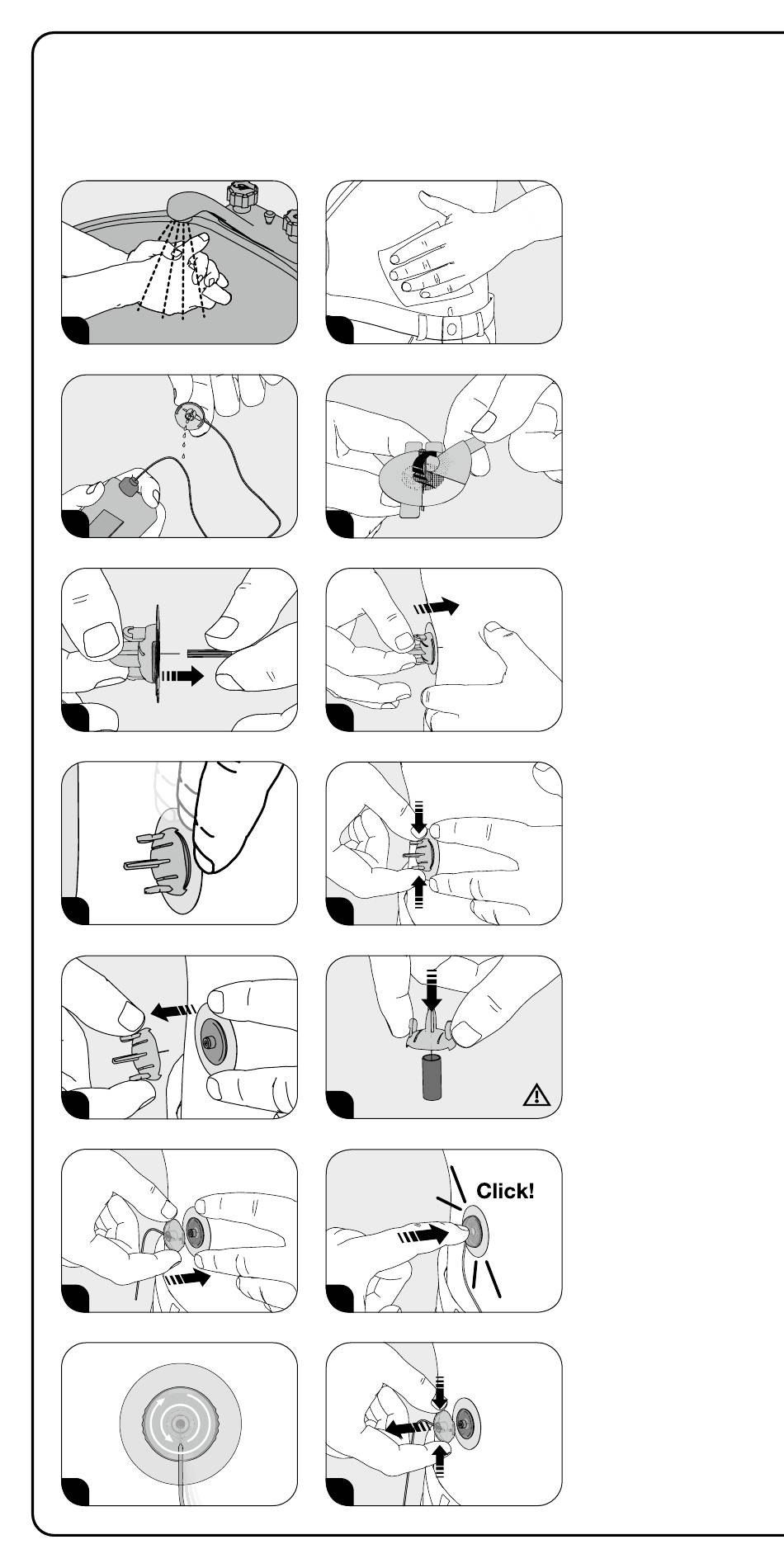 Click!