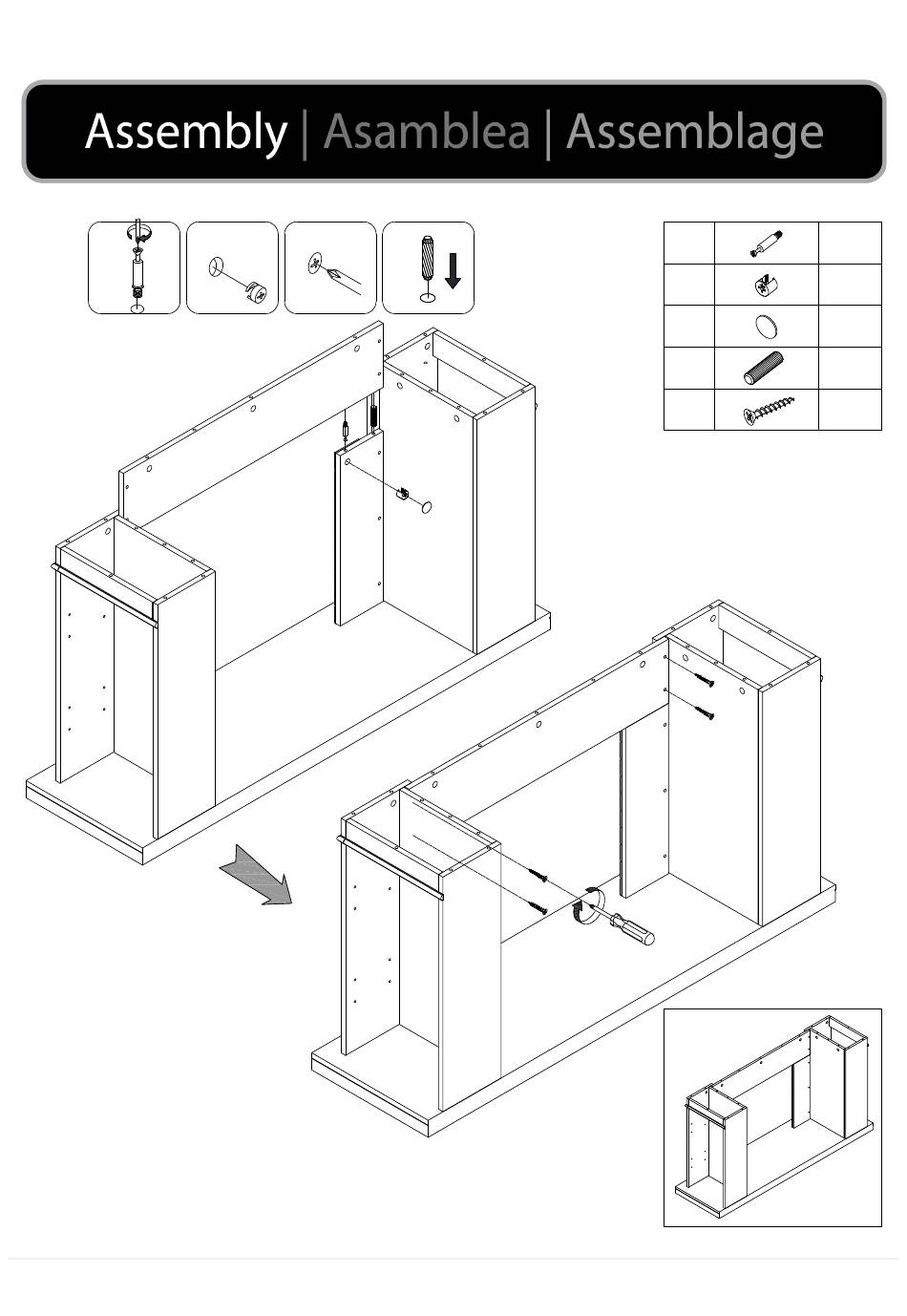 Assembly | Asamblea | Assemblage