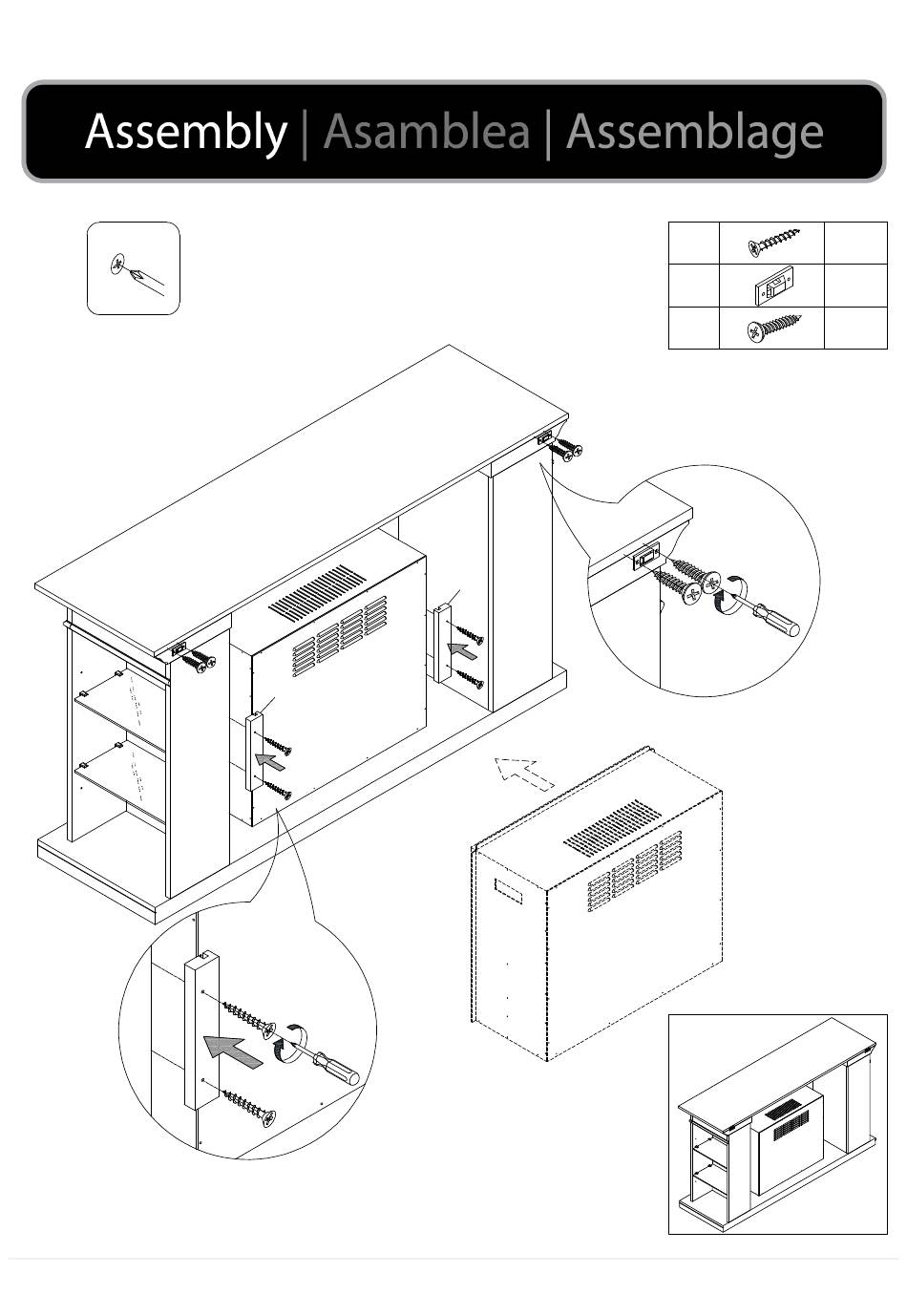 Assembly | Asamblea | Assemblage