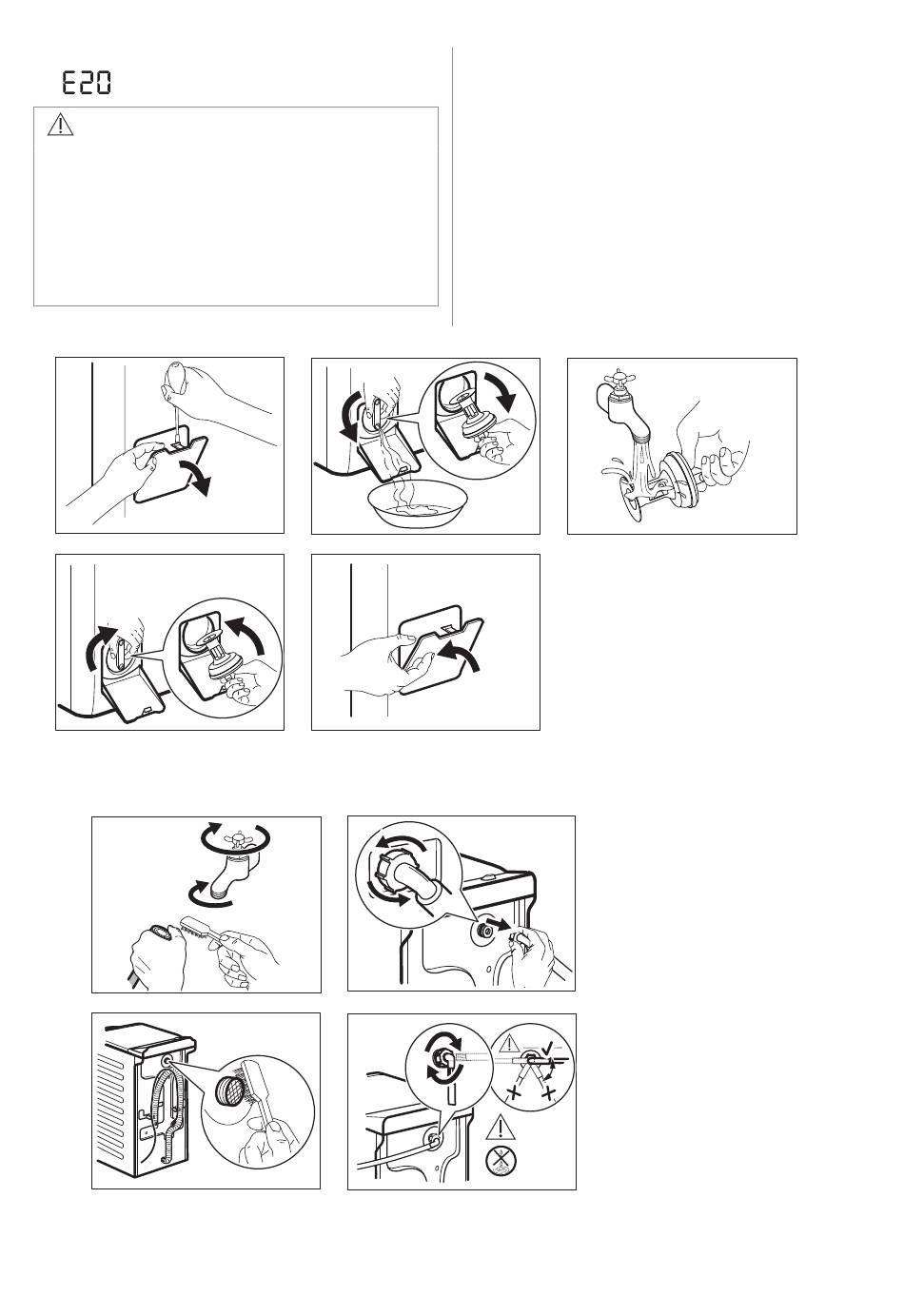 E20